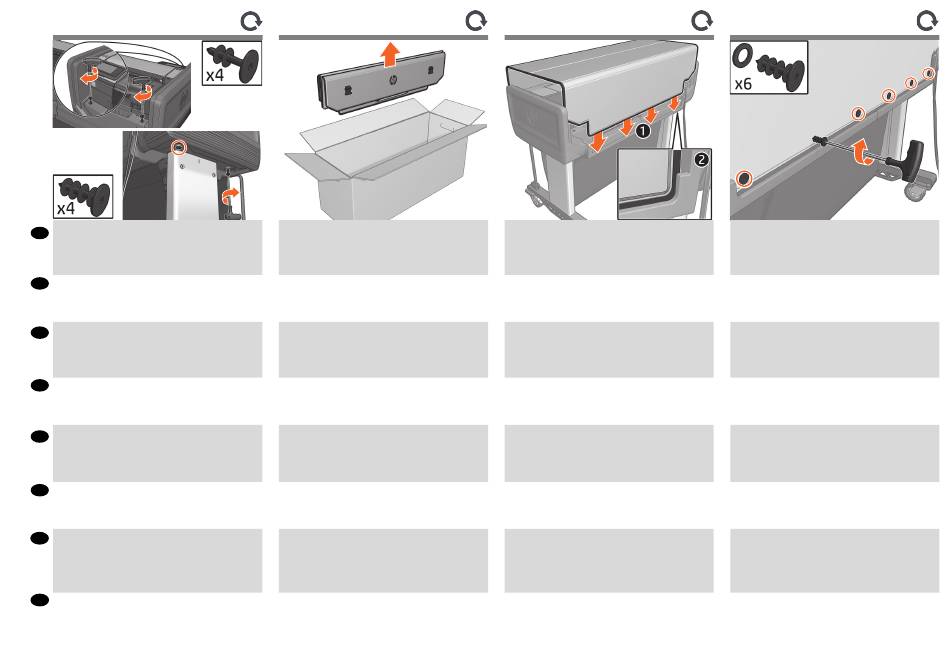 x4

x4

1

2

x6