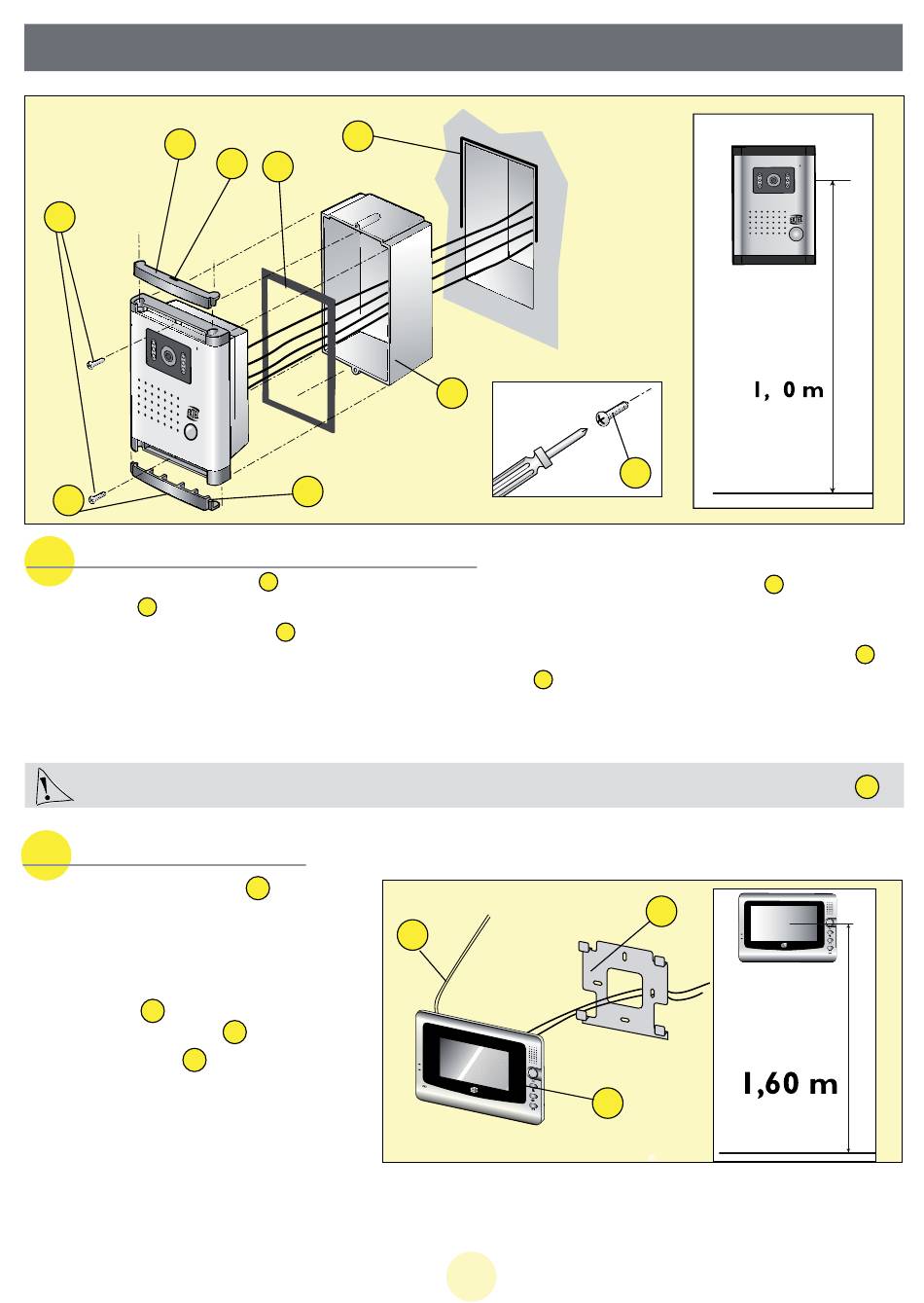 1, 0 m

1,60 m