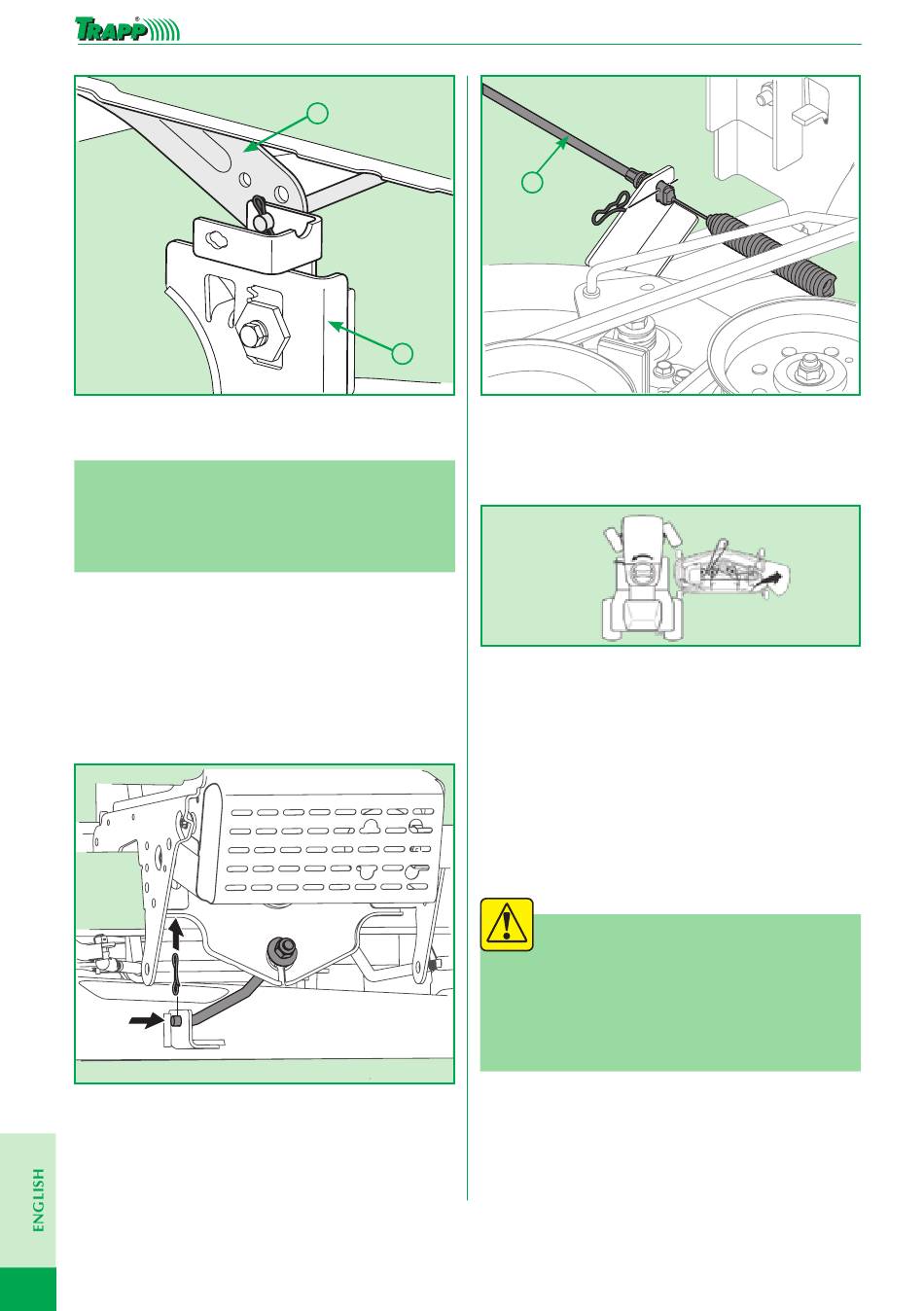 TRAPP®

ENGLISH