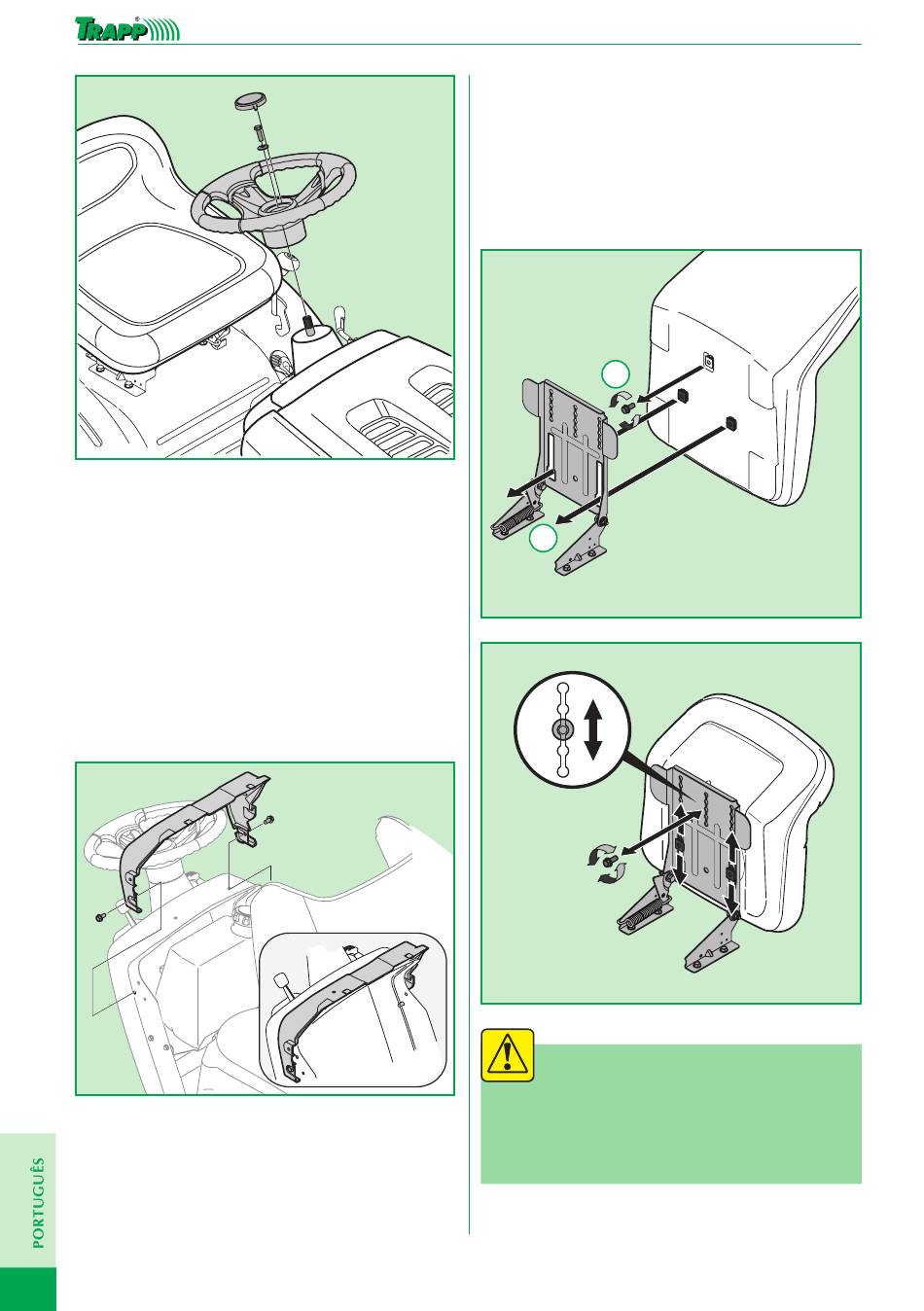 TRAPP®

PORTUGUÊS