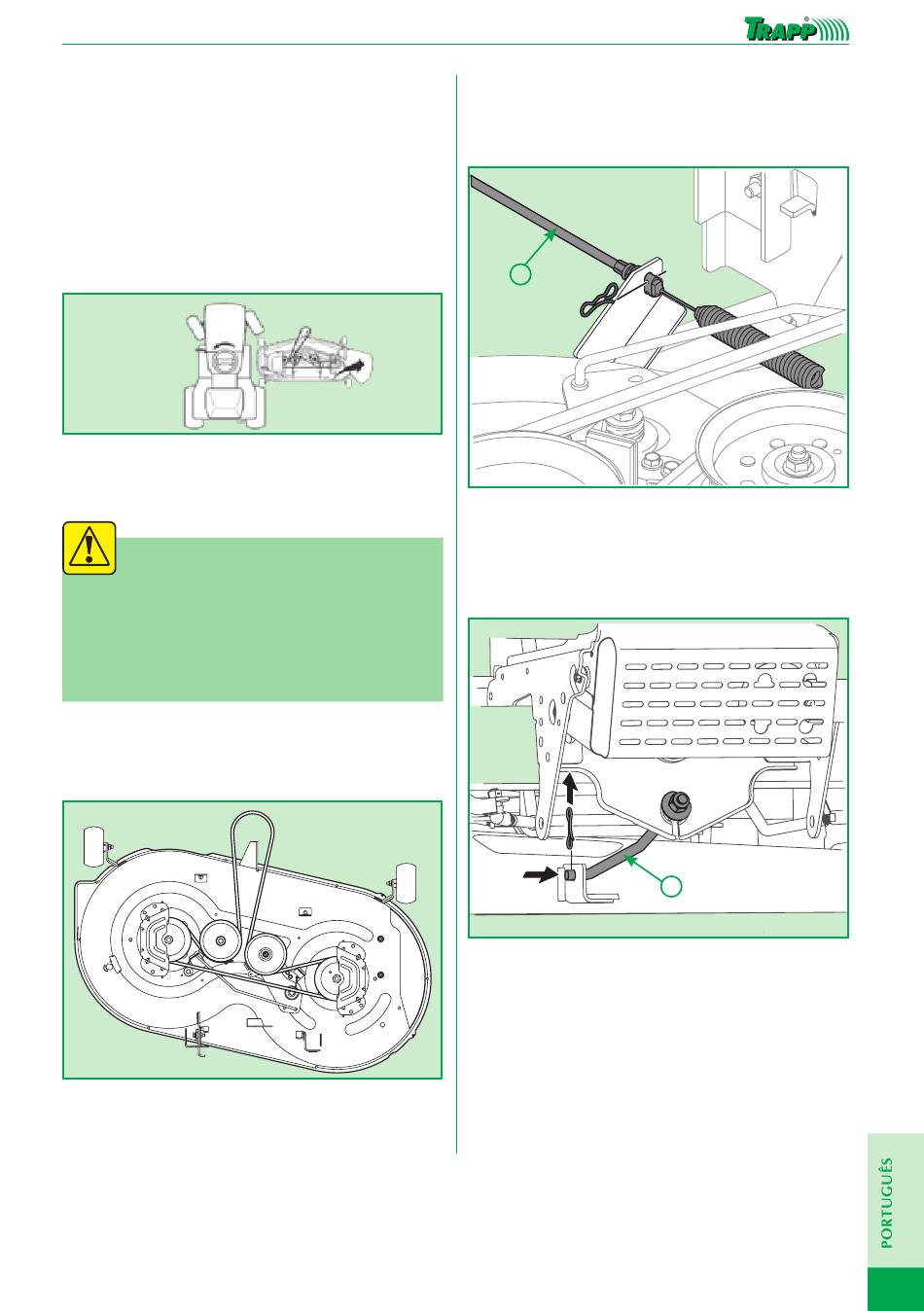 TRAPP®

PORTUGUÊS