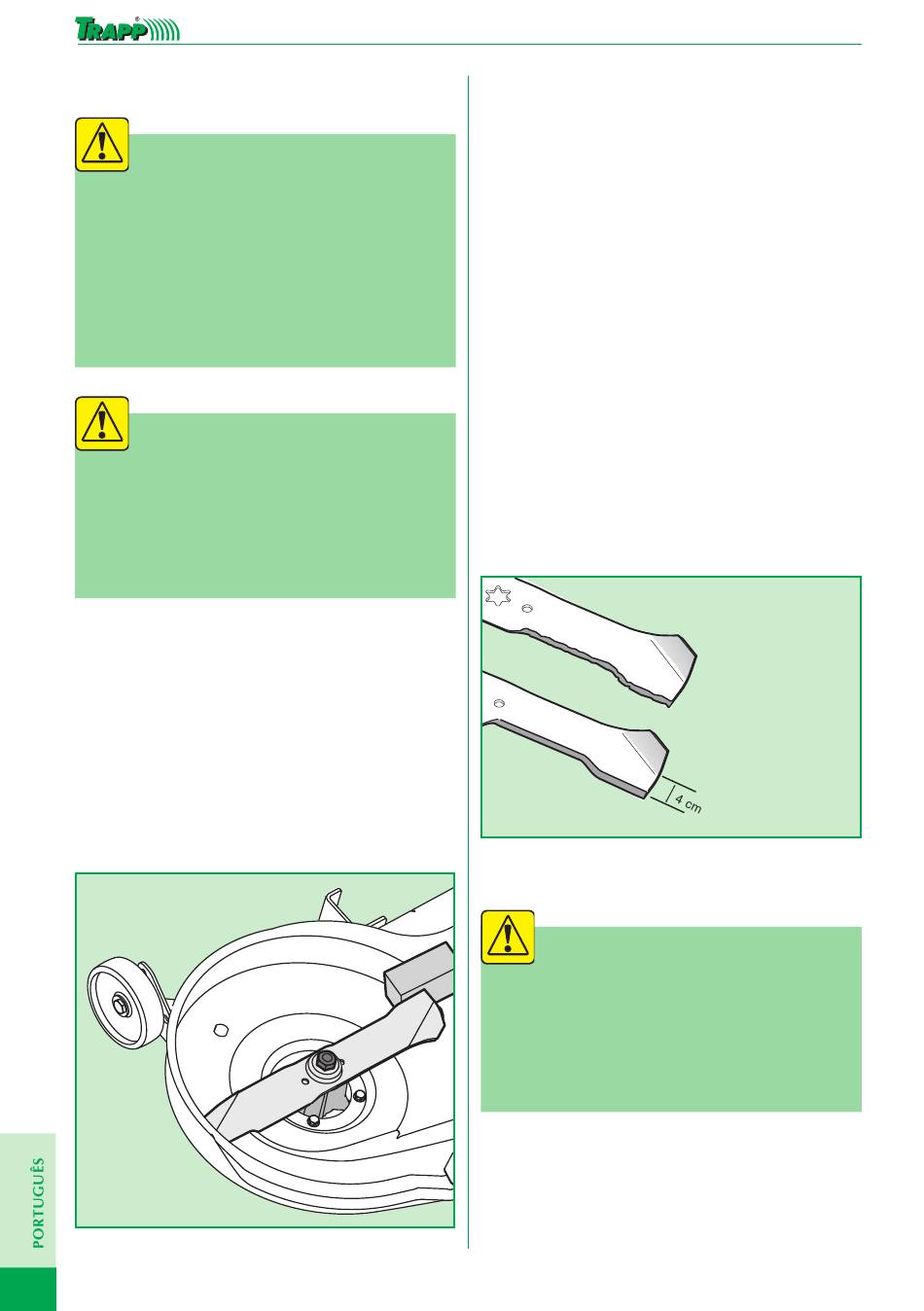 TRAPP®

4 cm

PORTUGUÊS