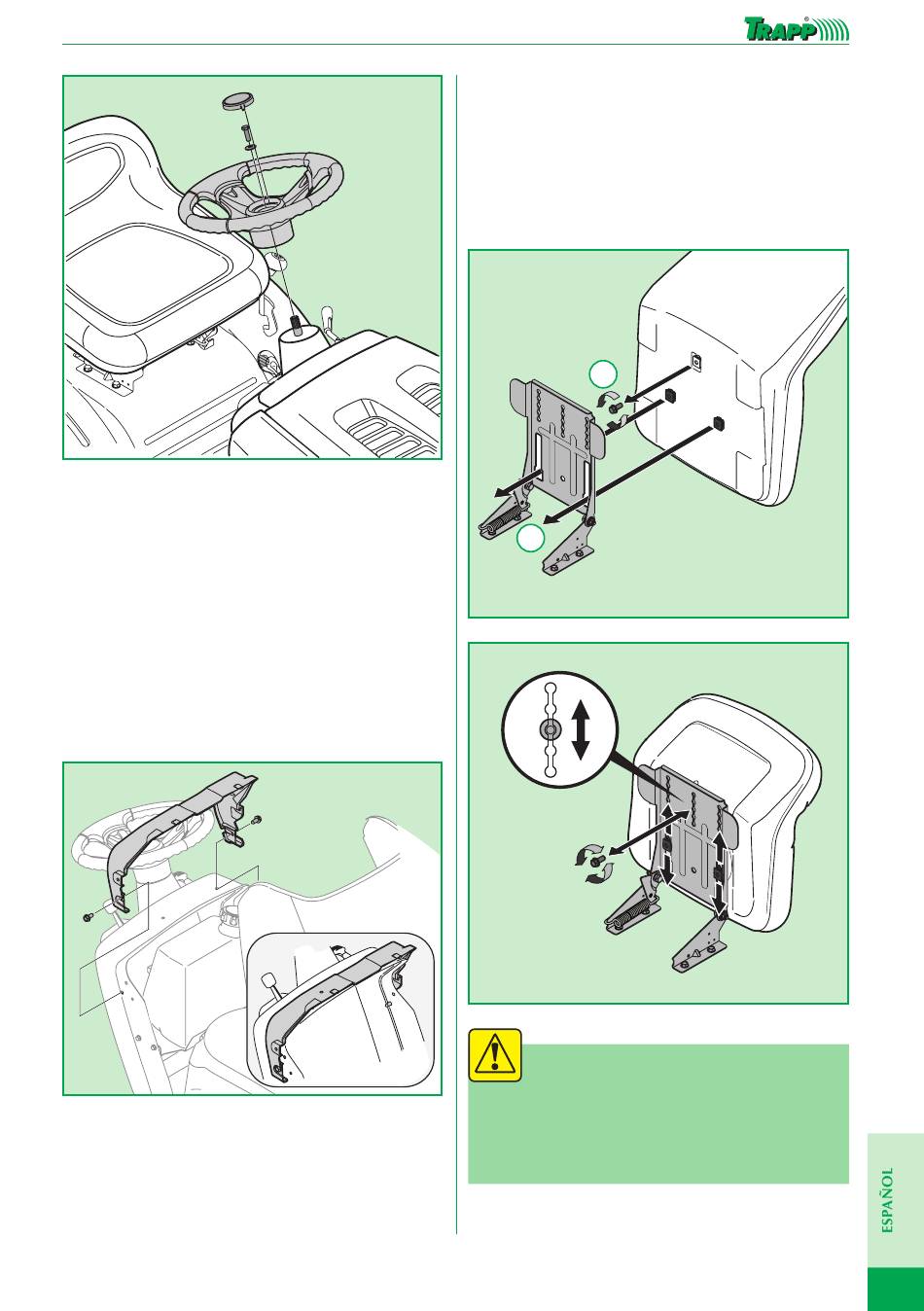 TRAPP®

ESPAÑOL