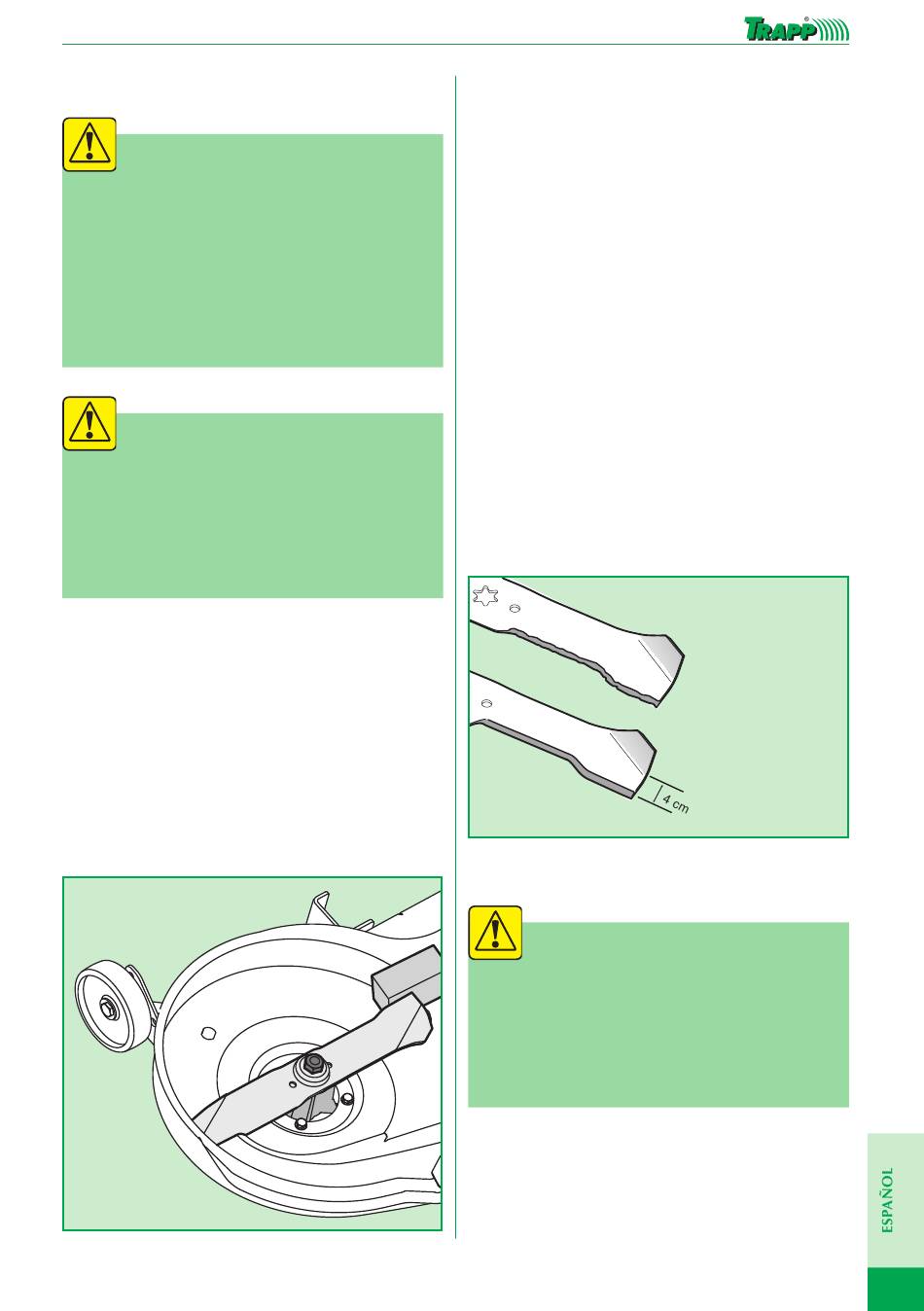 TRAPP®

4 cm

ESPAÑOL