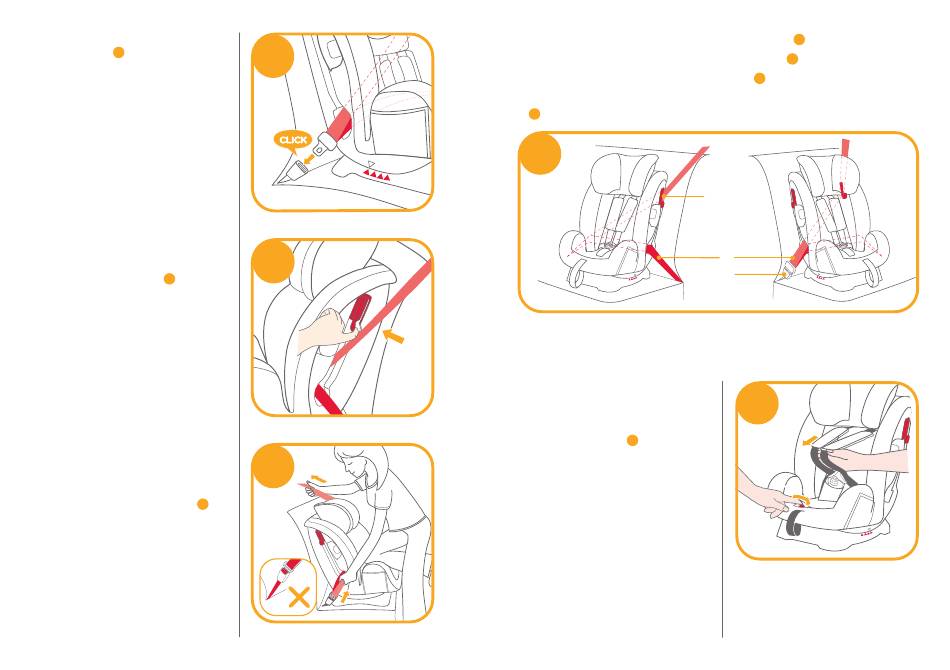 CLICK