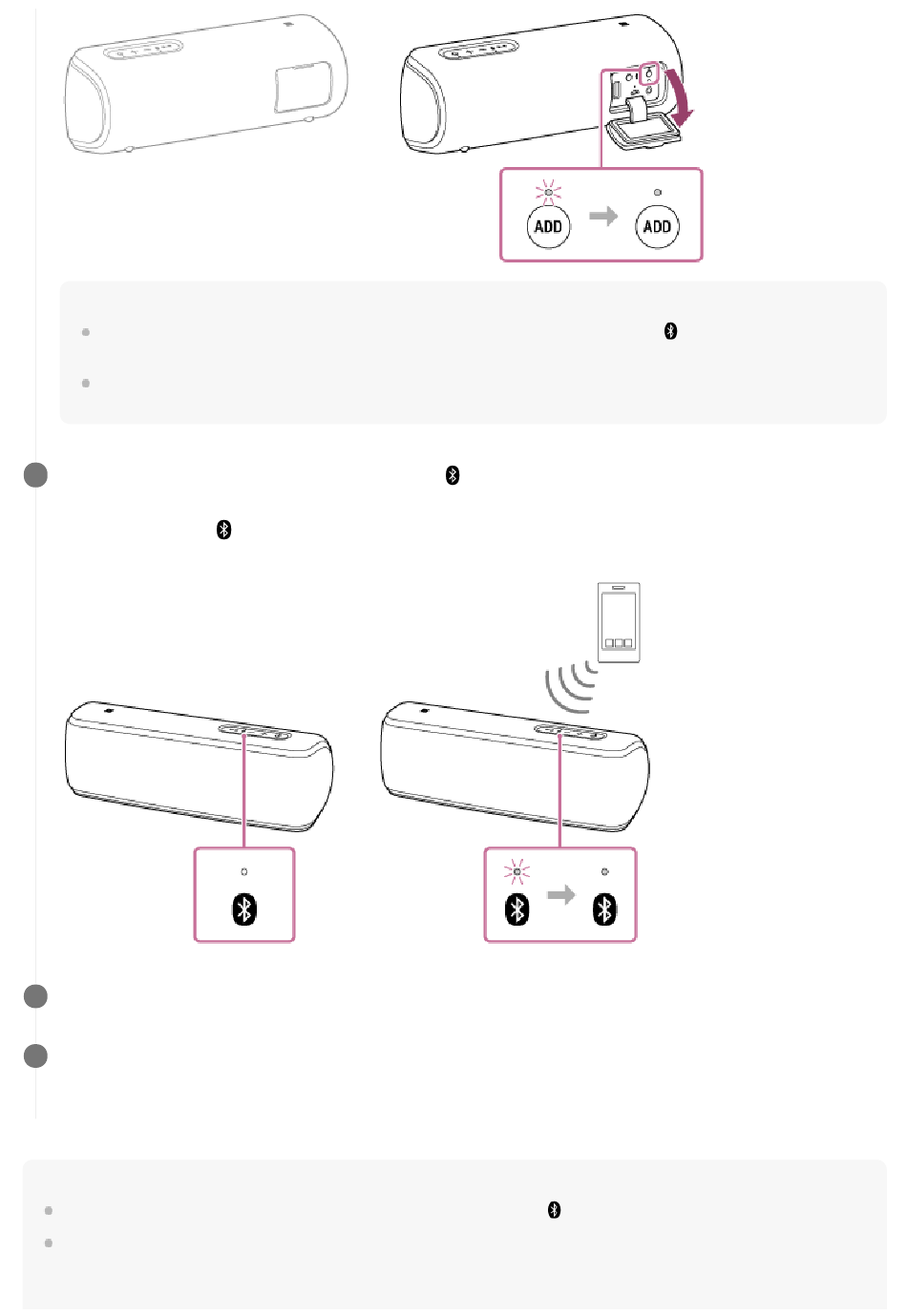 ADD
ADD