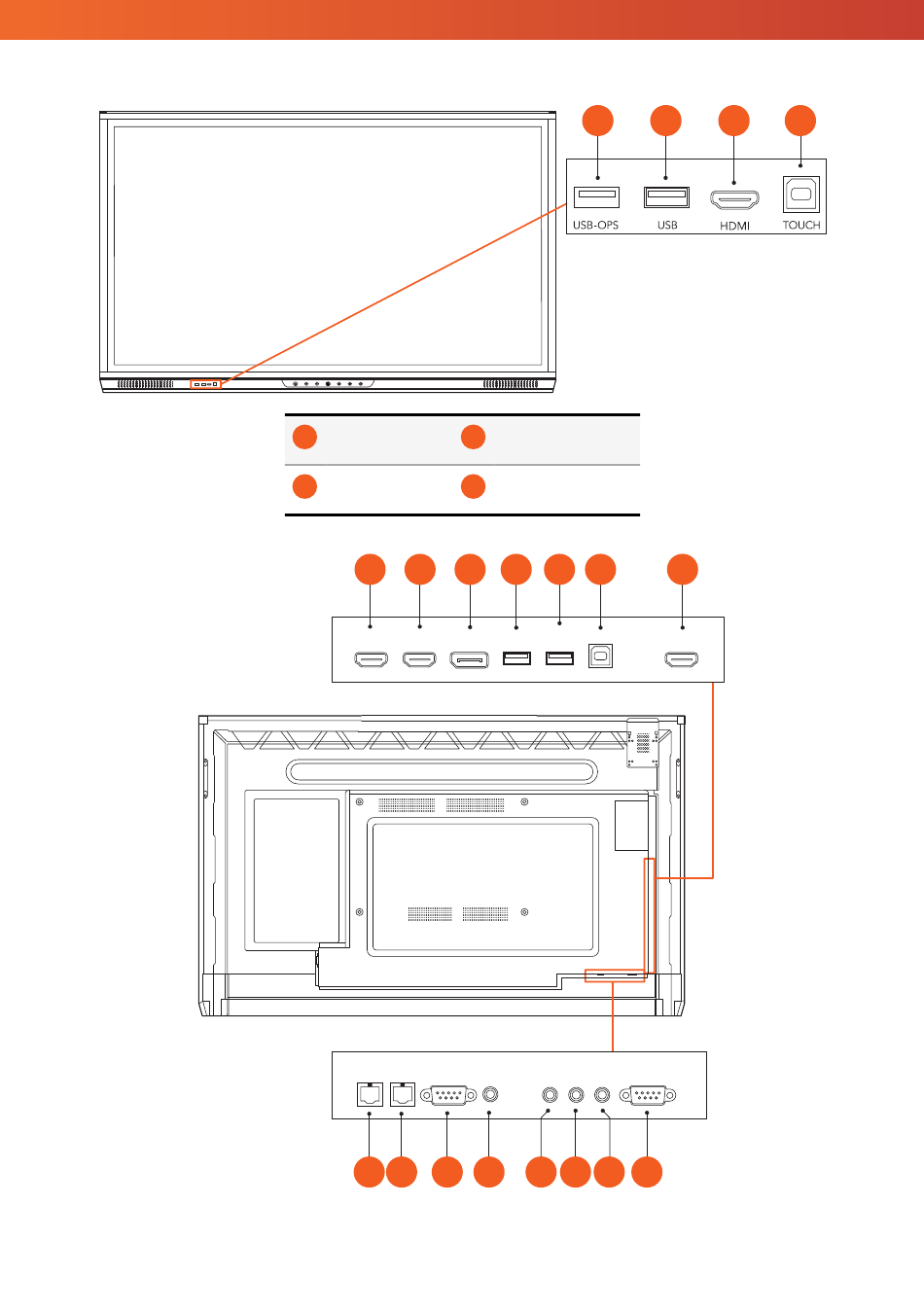 USB-OPS
USB
HDMI
TOUCH