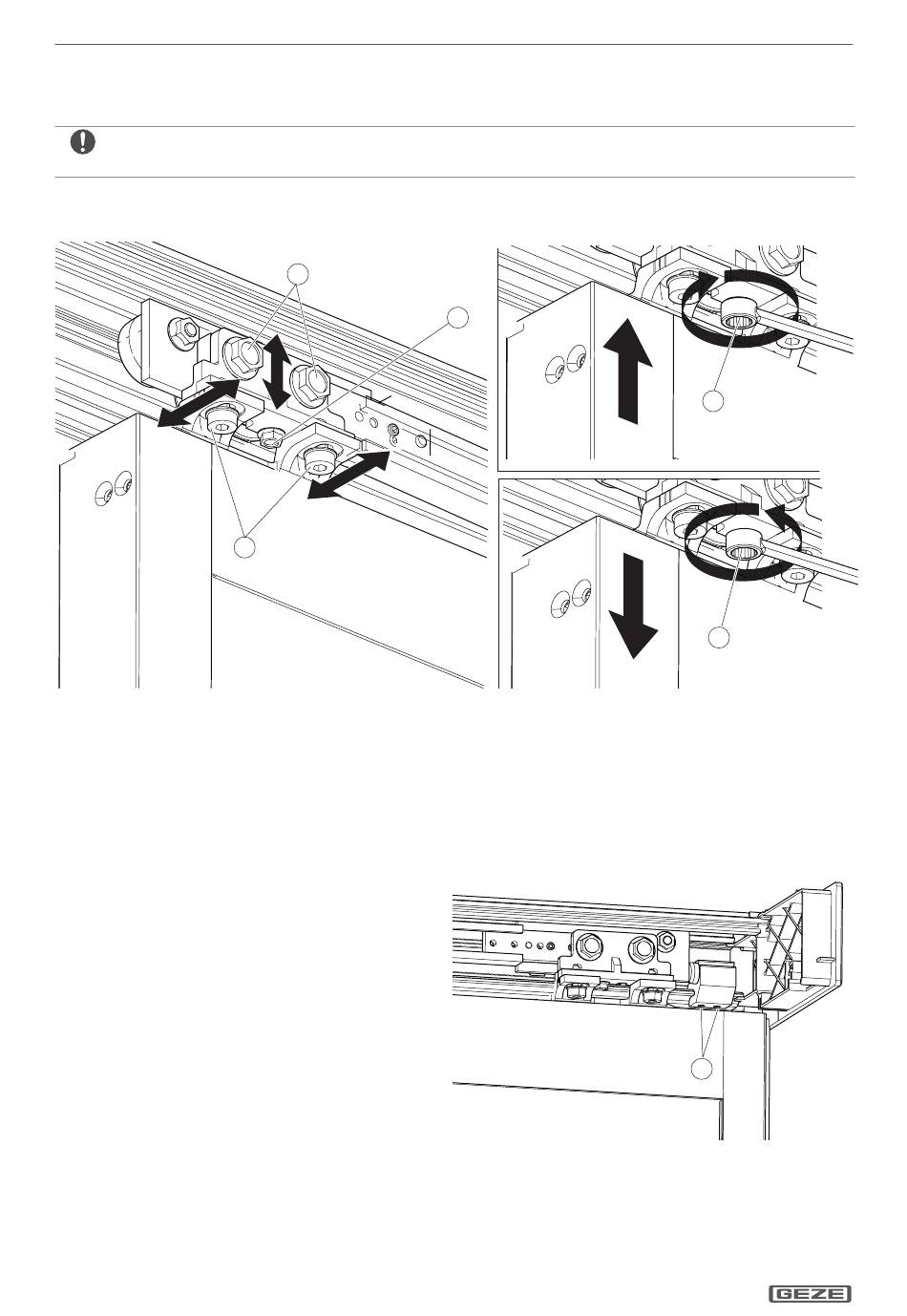 GEZE