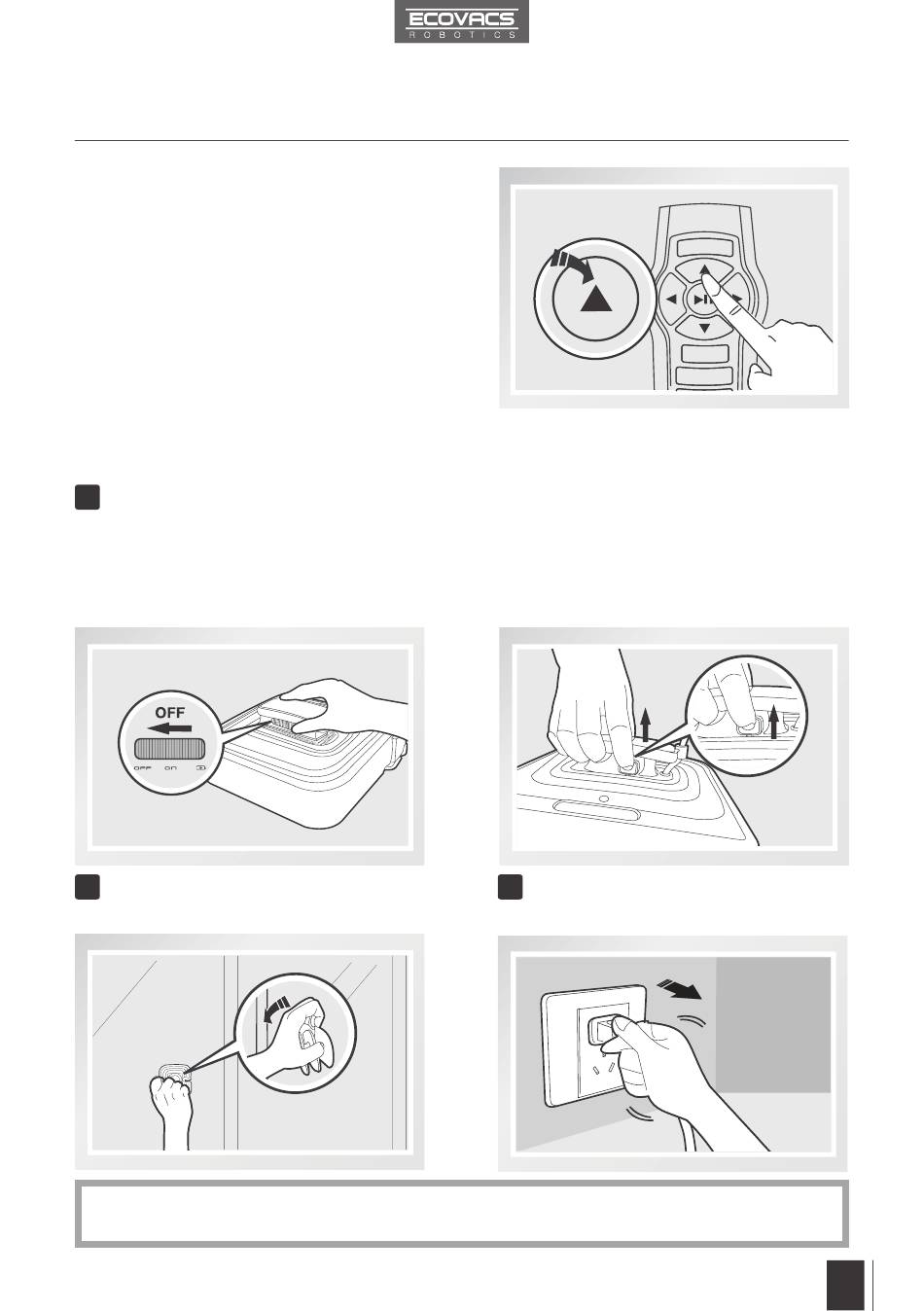 ECOVACS
ROBOTICS

OFF

OFF ON