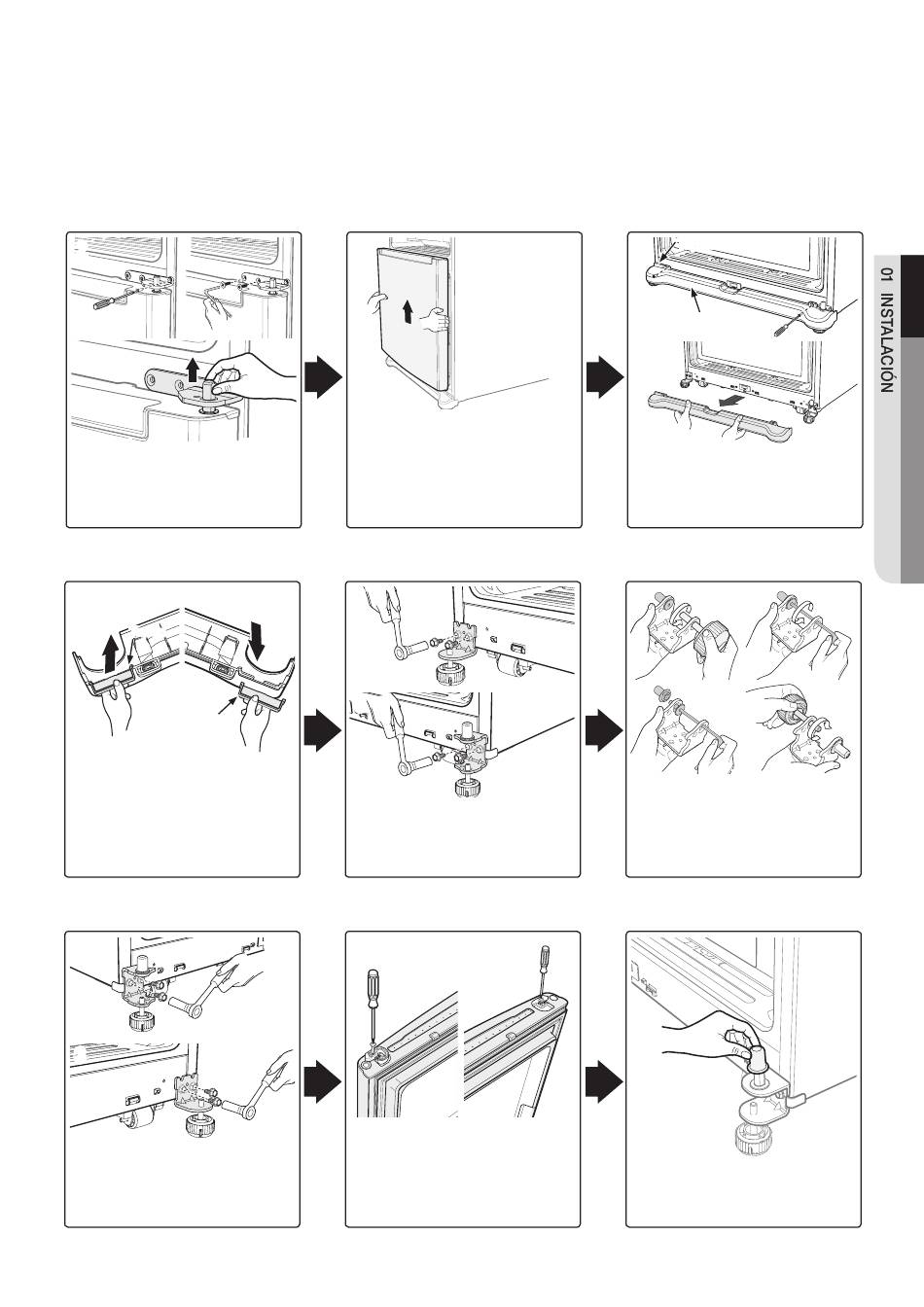 01 INSTALACIÓN