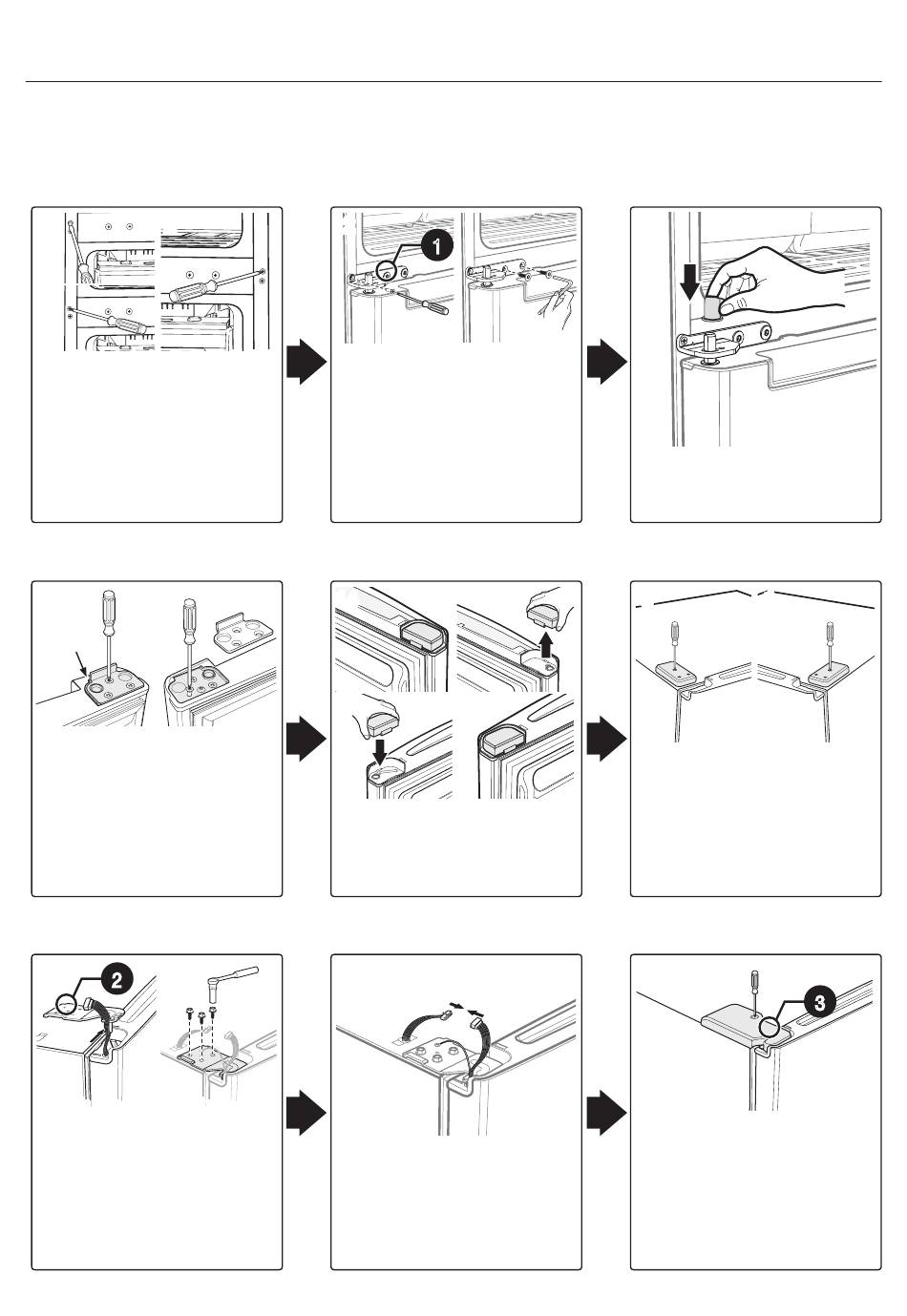 1

2

3