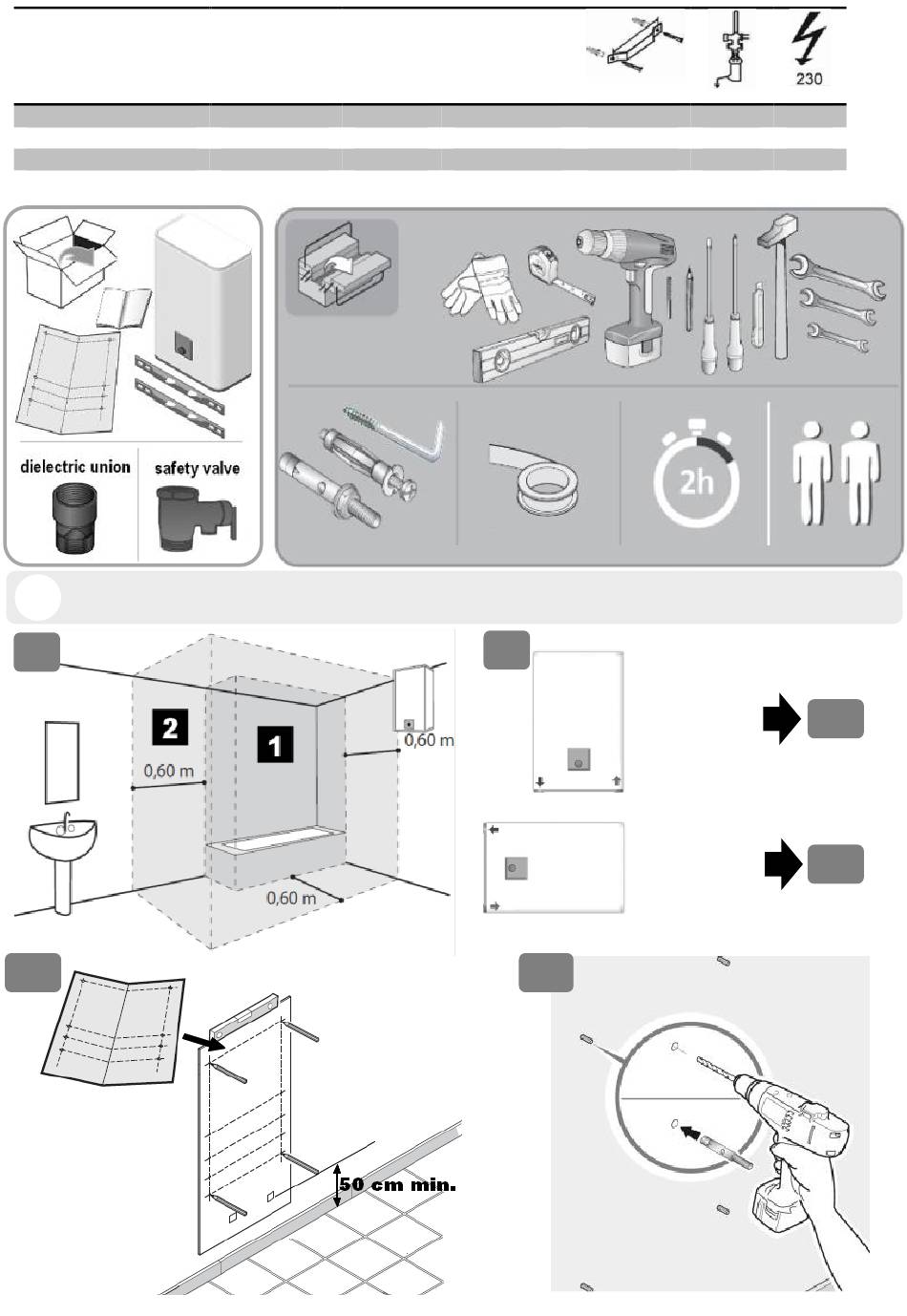 230

dielectric union

safety valve

2h

2

1

0,60 m

0,60 m

0,60 m

50 cm min.