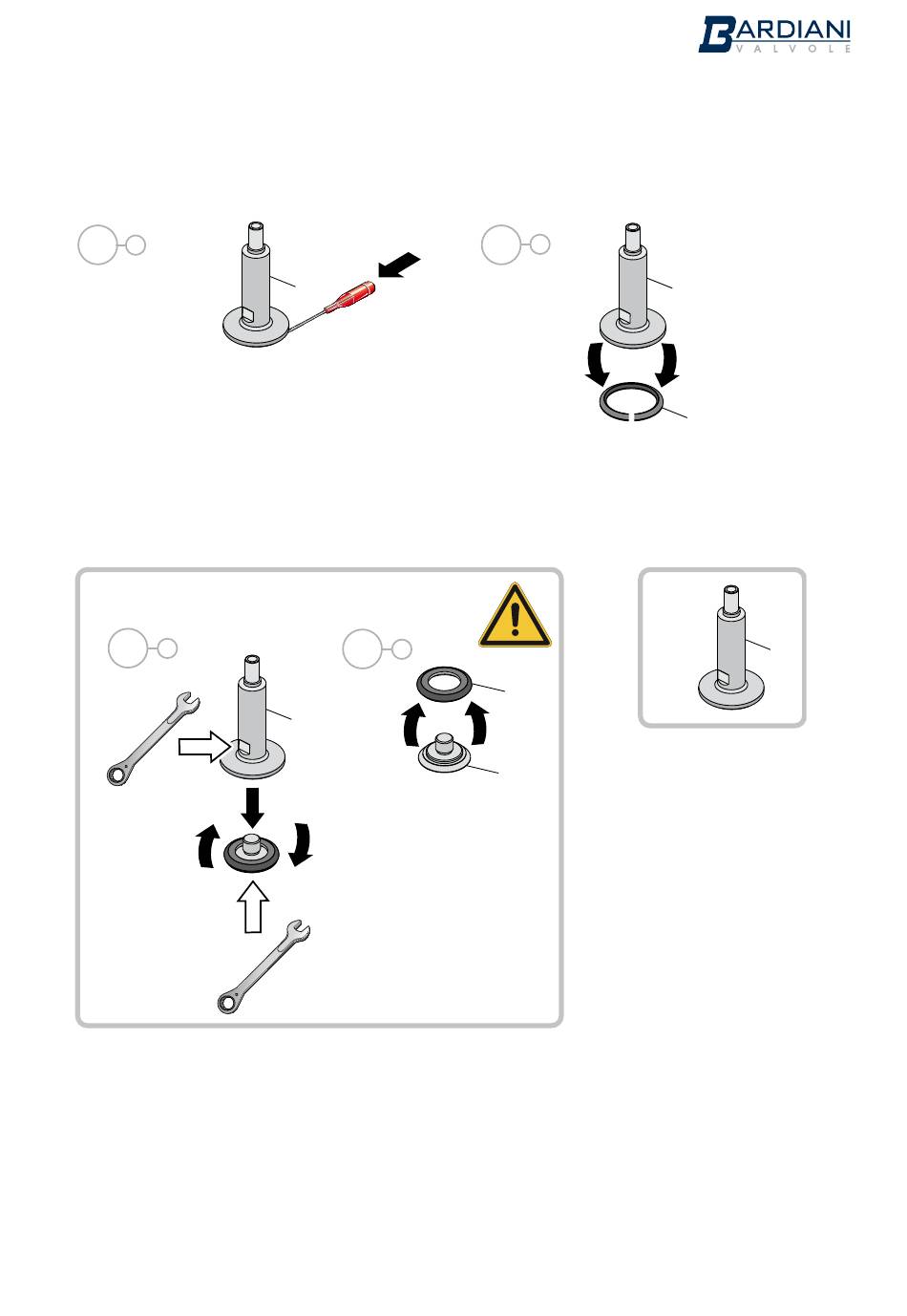 BARDIANI
VALVOLE