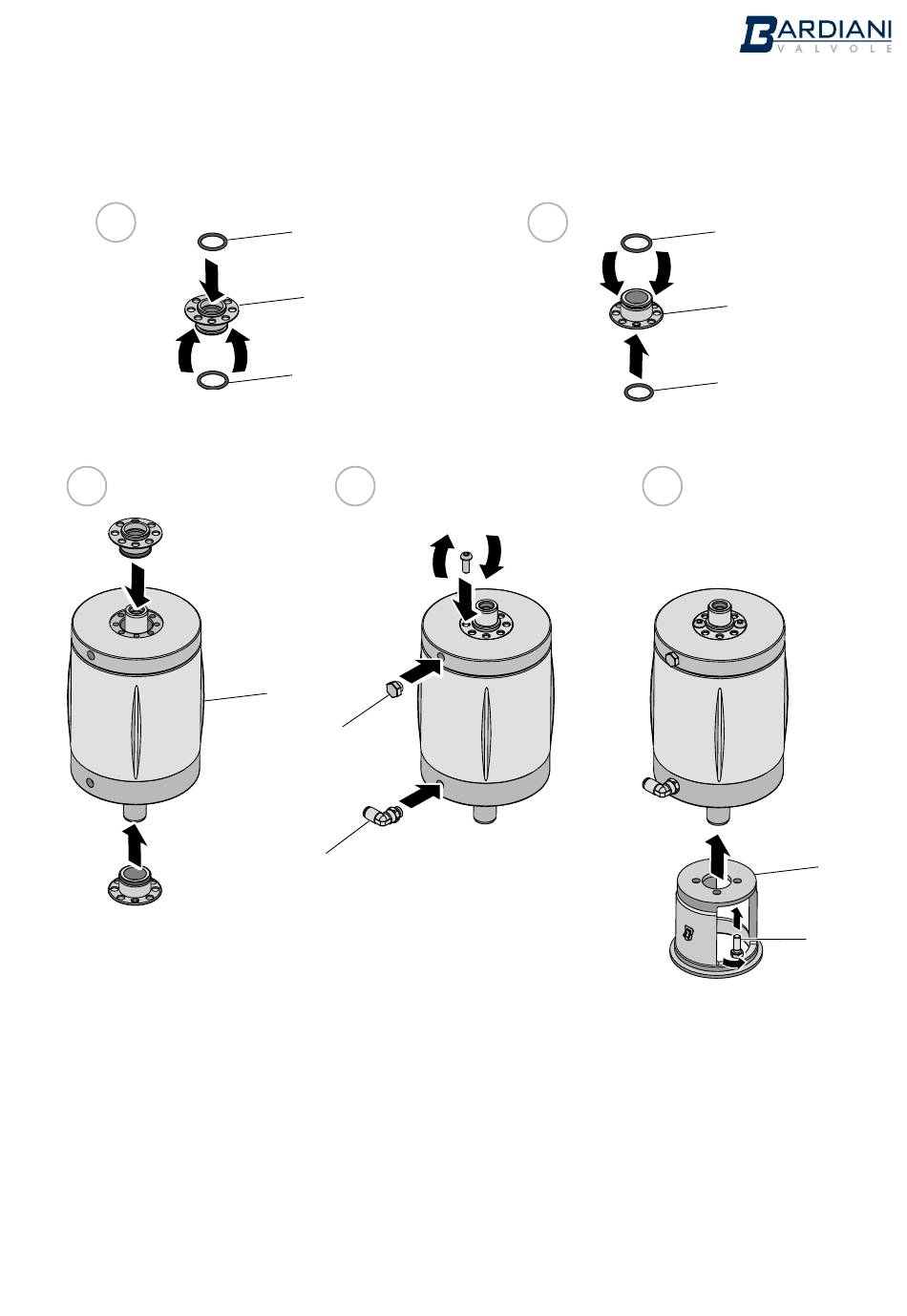 BARDIANI
VALVOLE