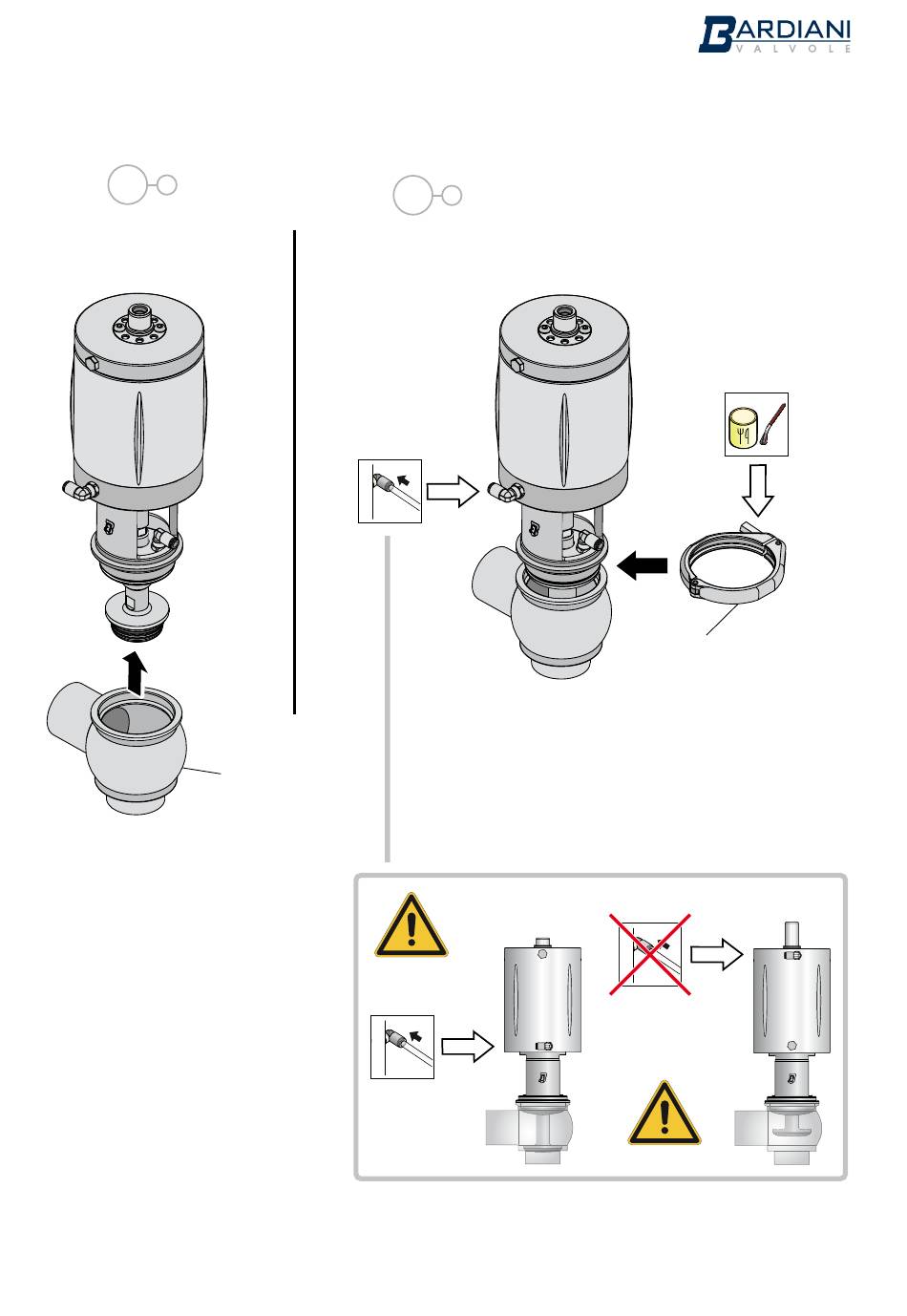 BARDIANI
VALVOLE