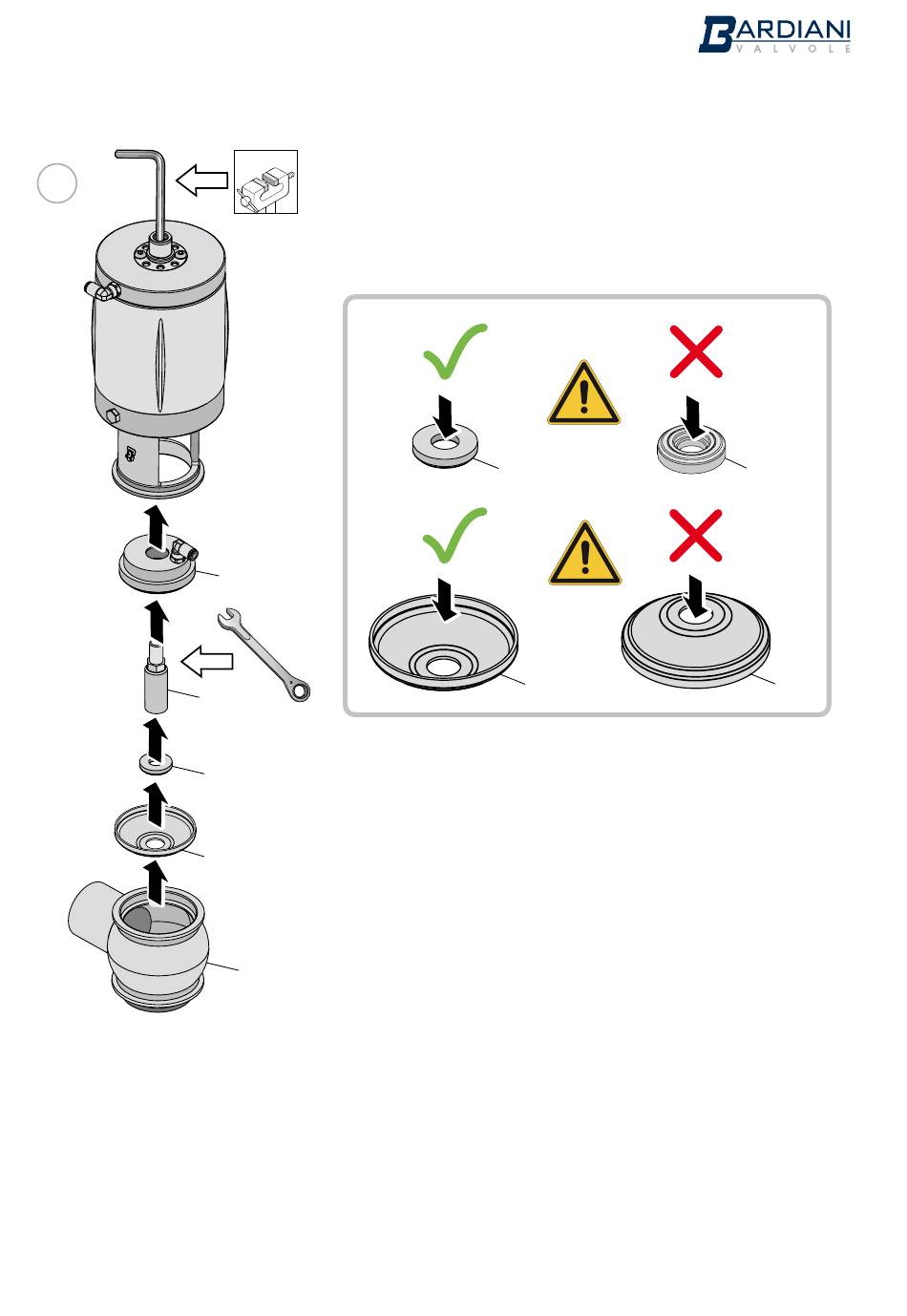 BARDIANI
VALVOLE