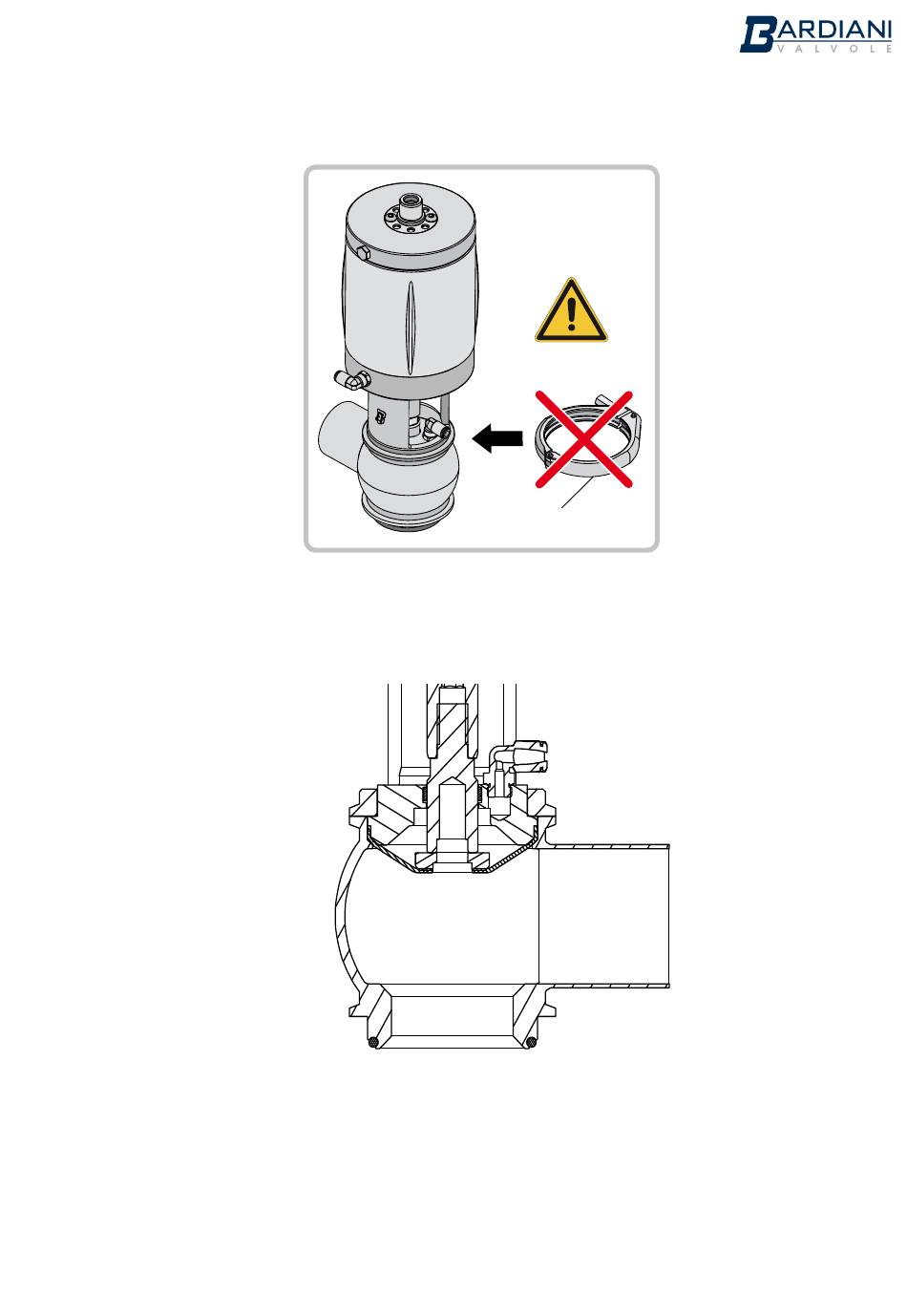 BARDIANI
VALVOLE