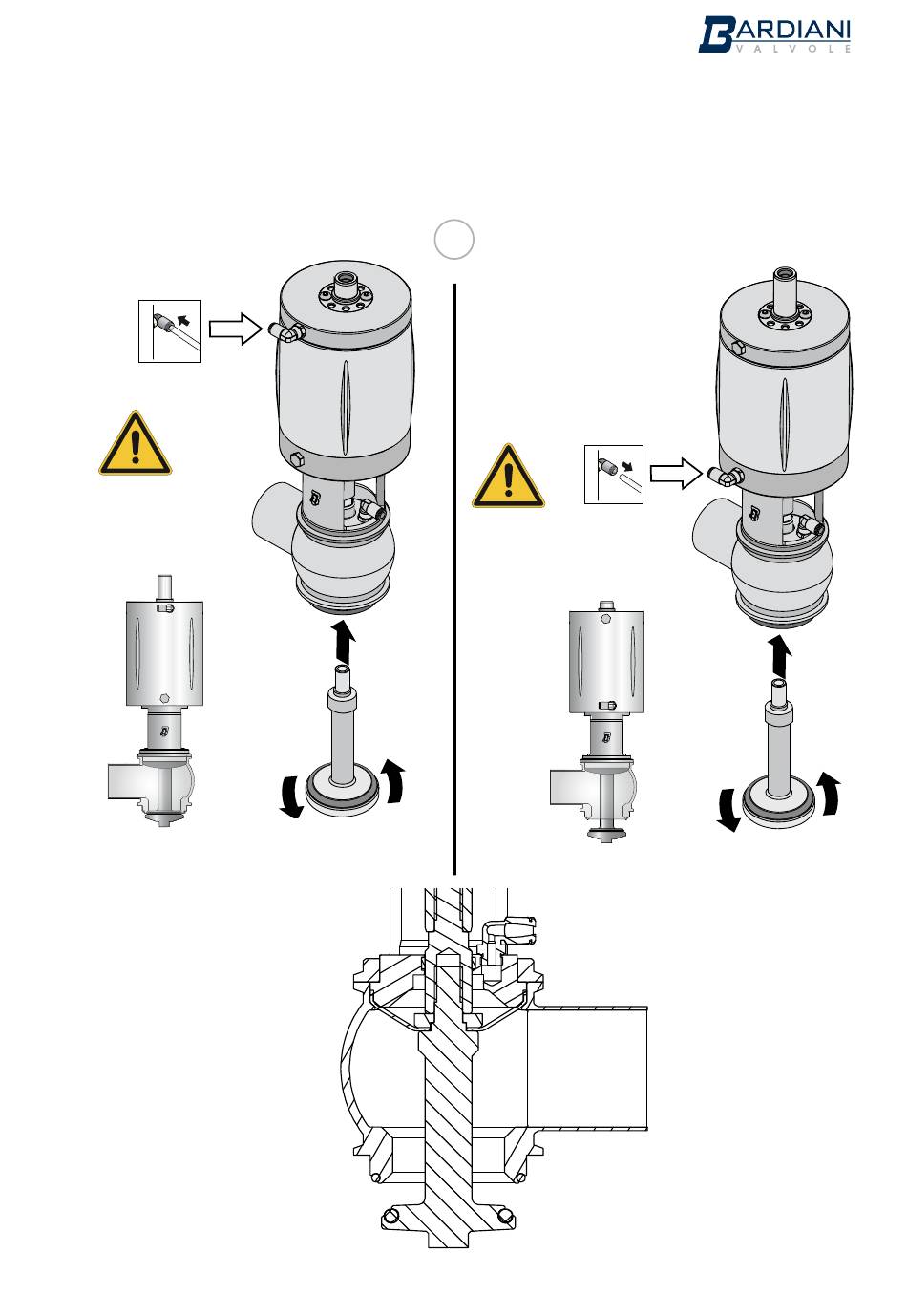 BARDIANI
VALVOLE