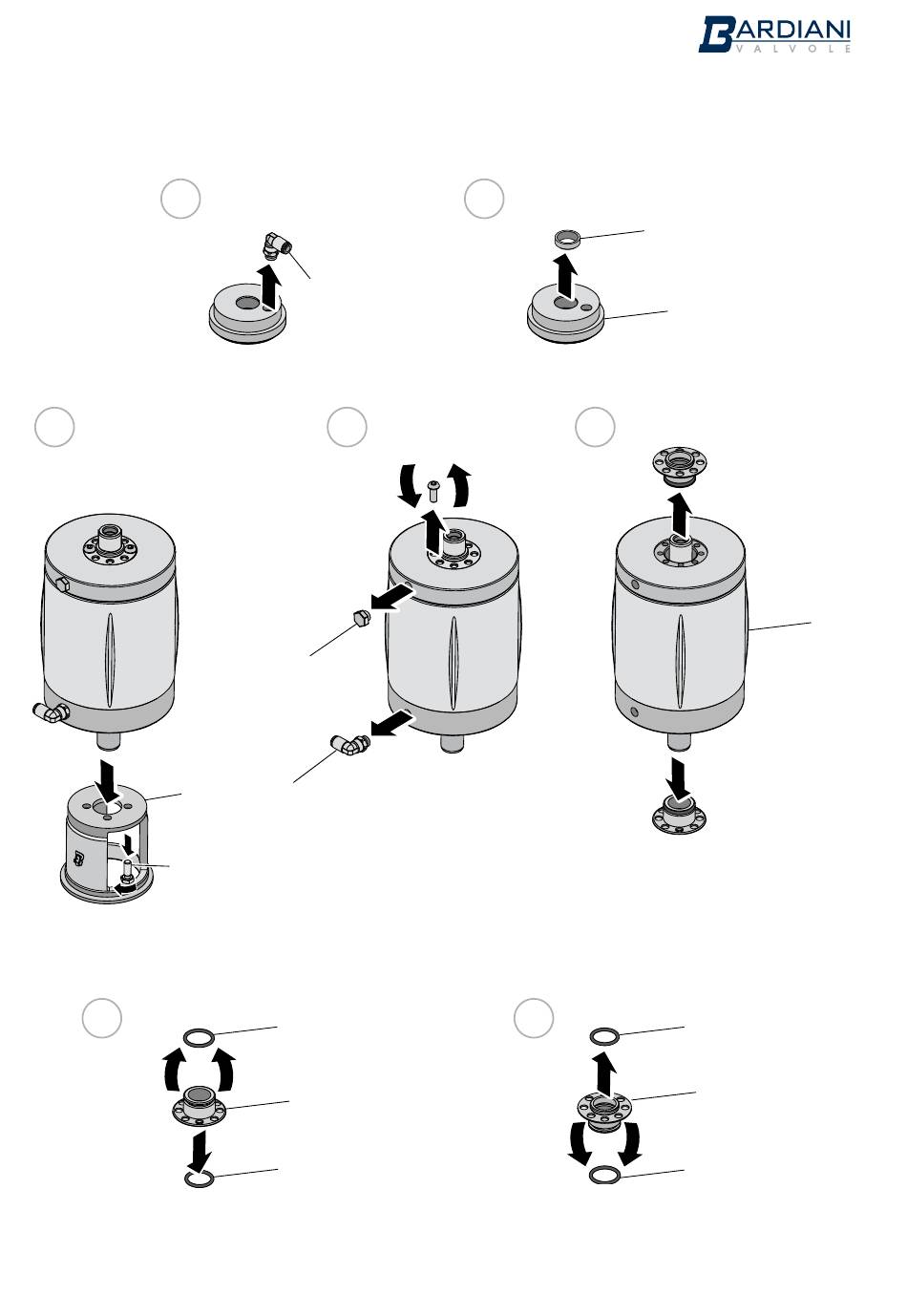 BARDIANI
VALVOLE