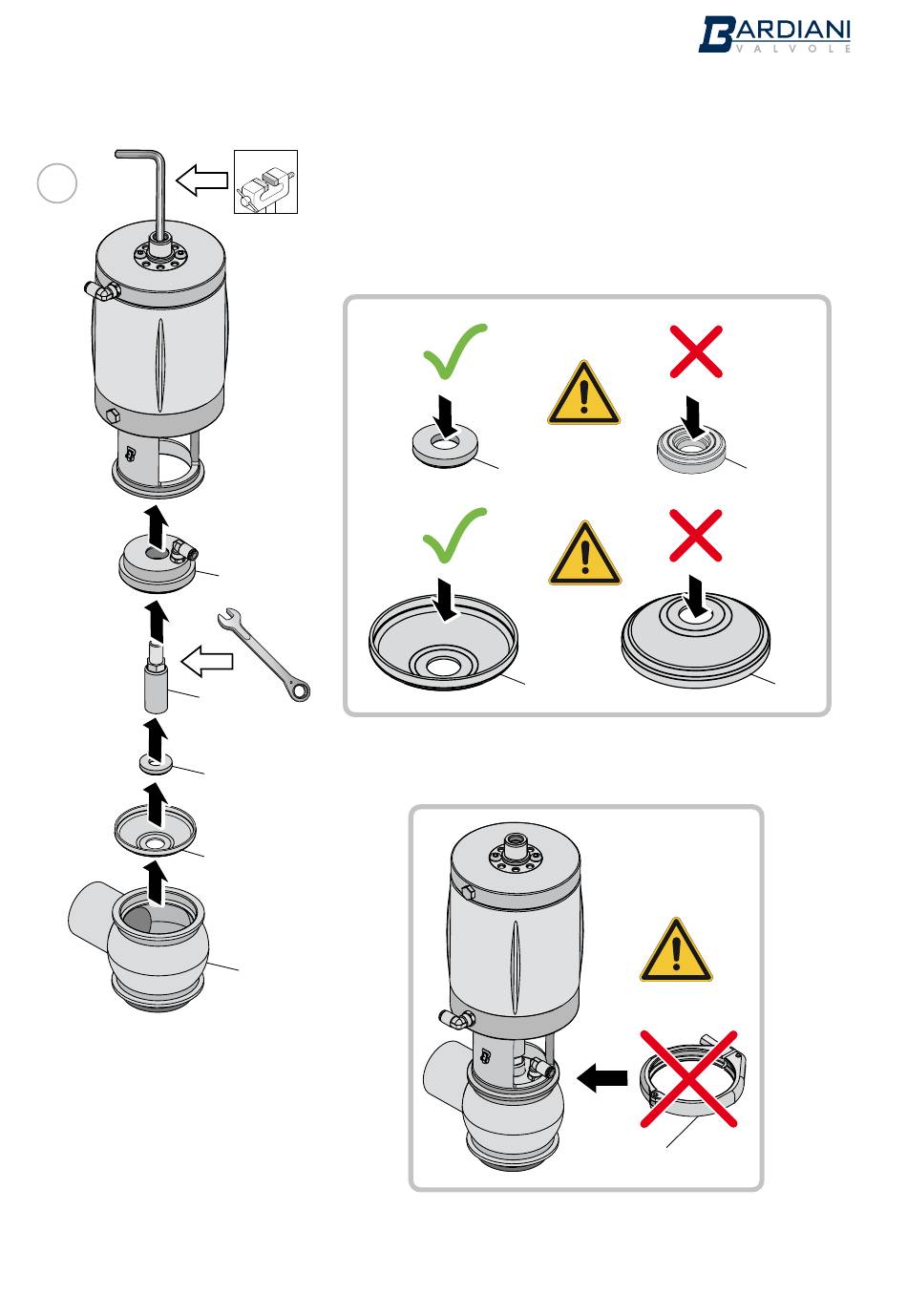 BARDIANI
VALVOLE