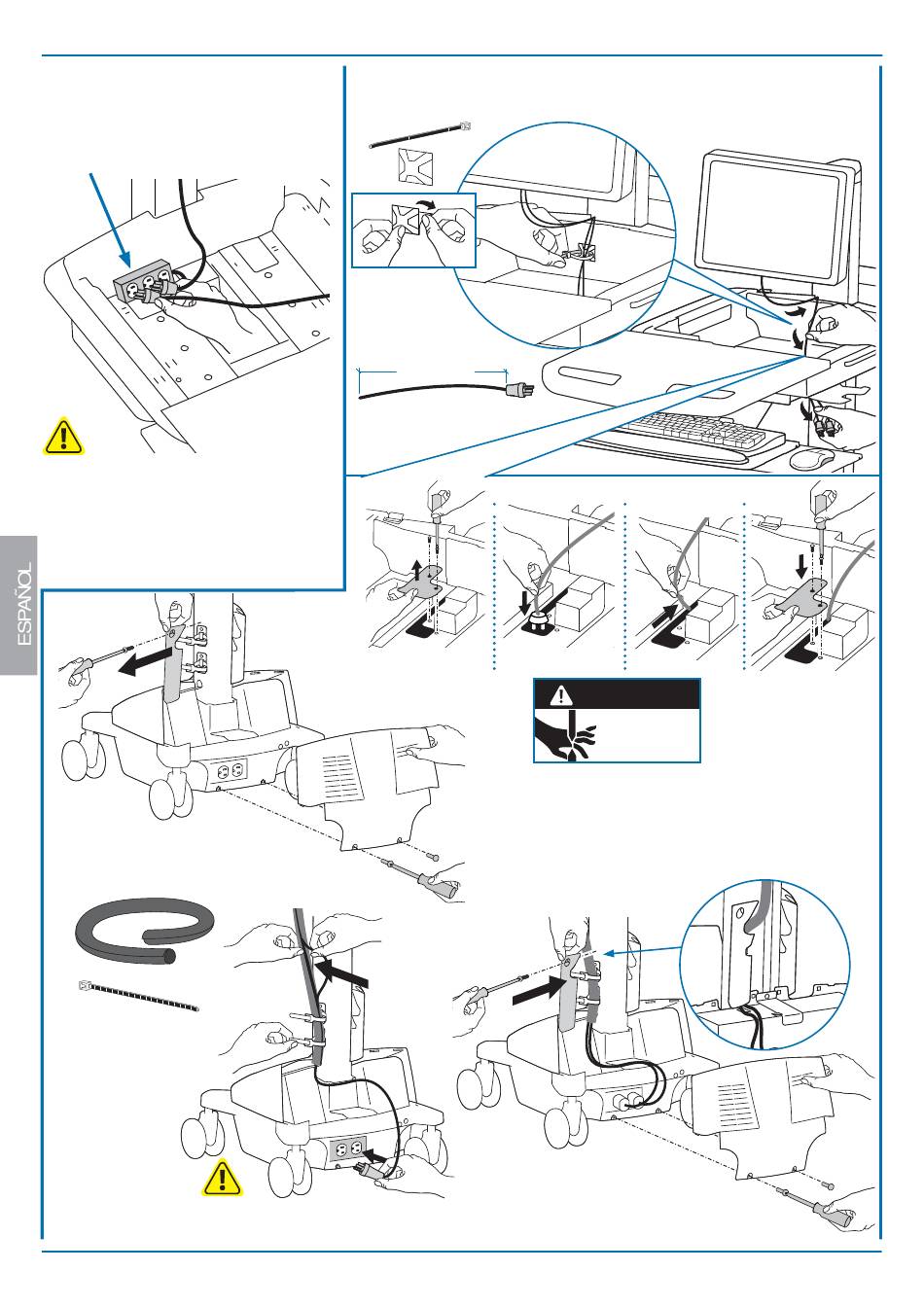 ESPAÑOL