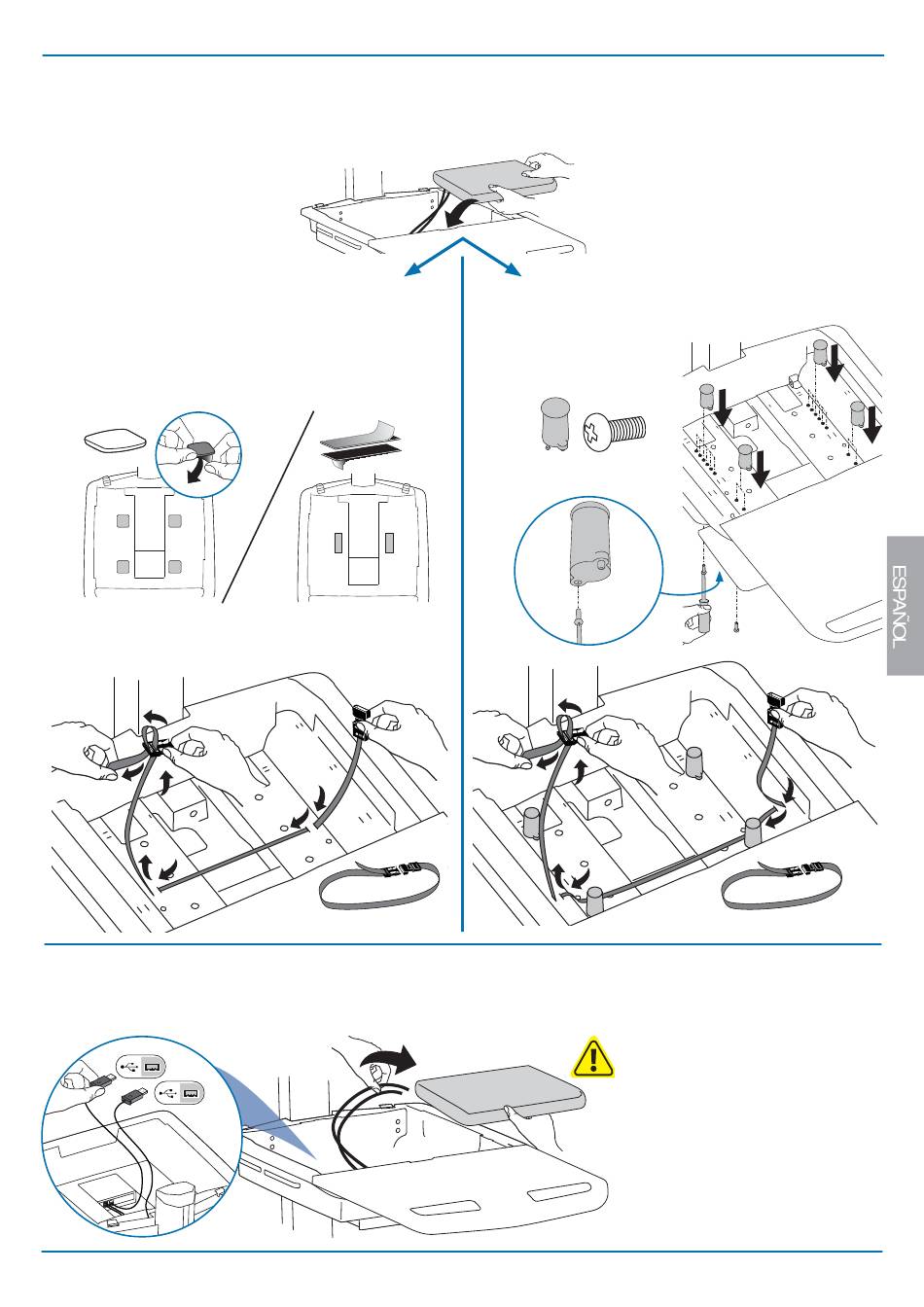 ESPAÑOL