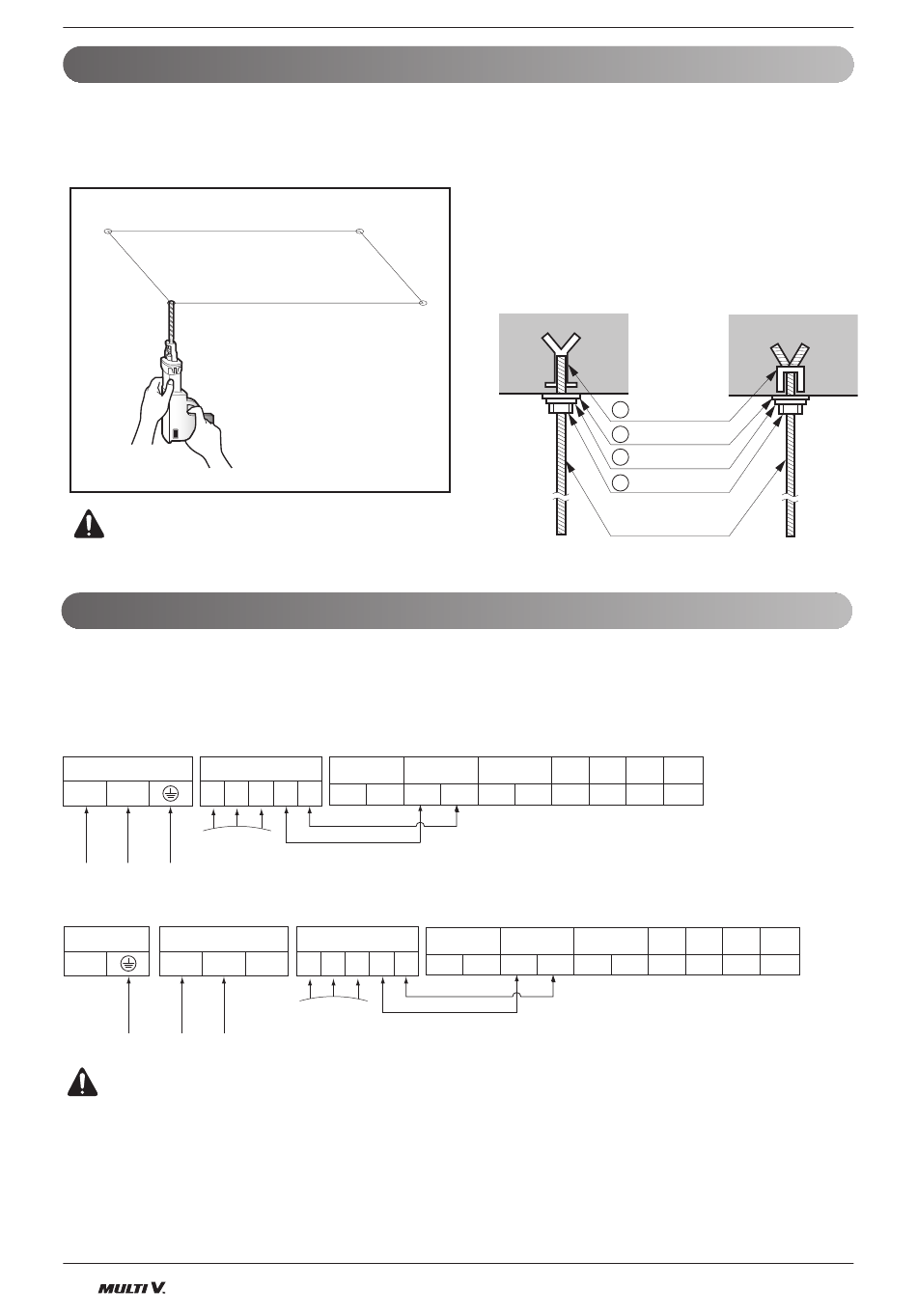 MULTI V.