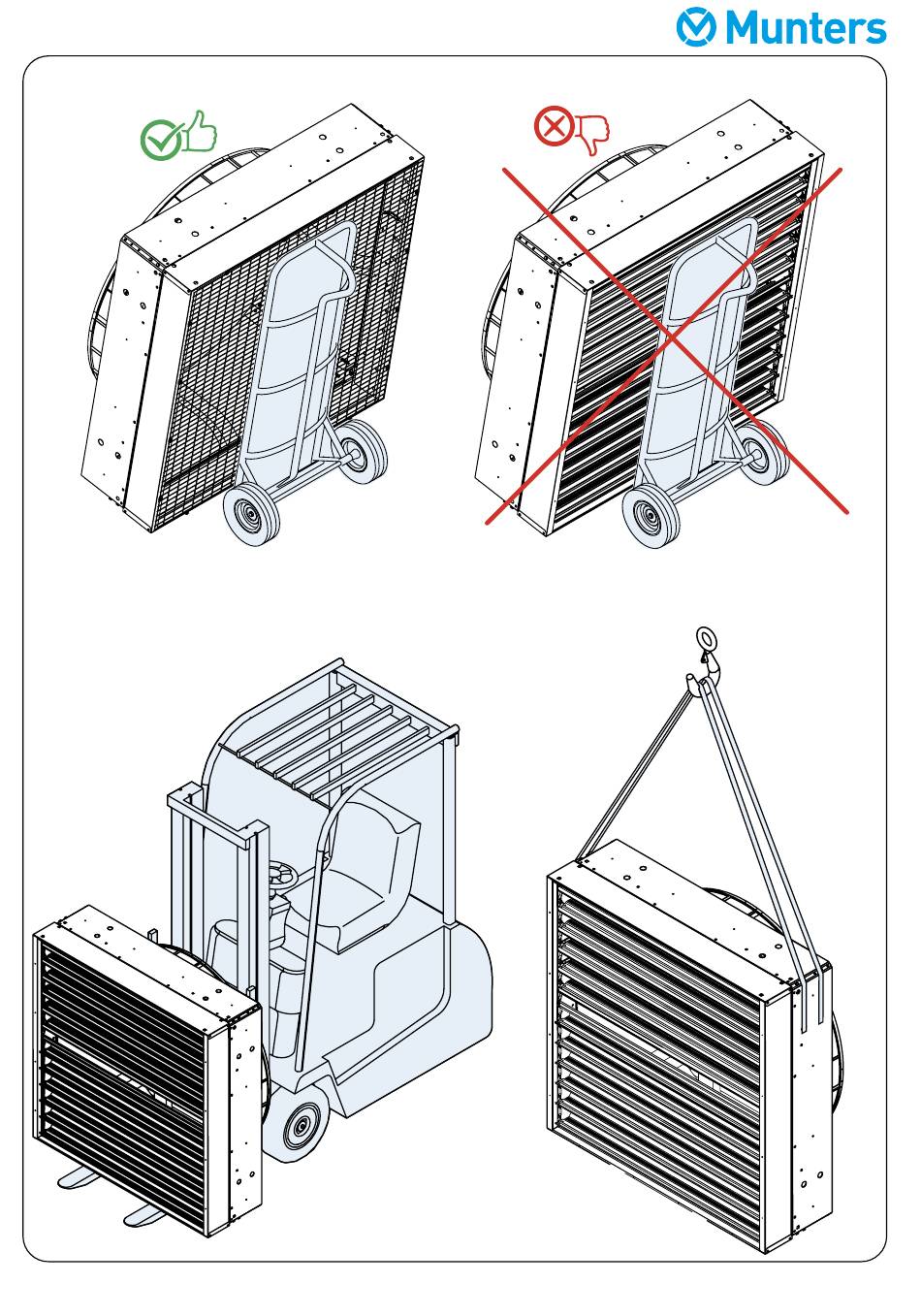 Munters