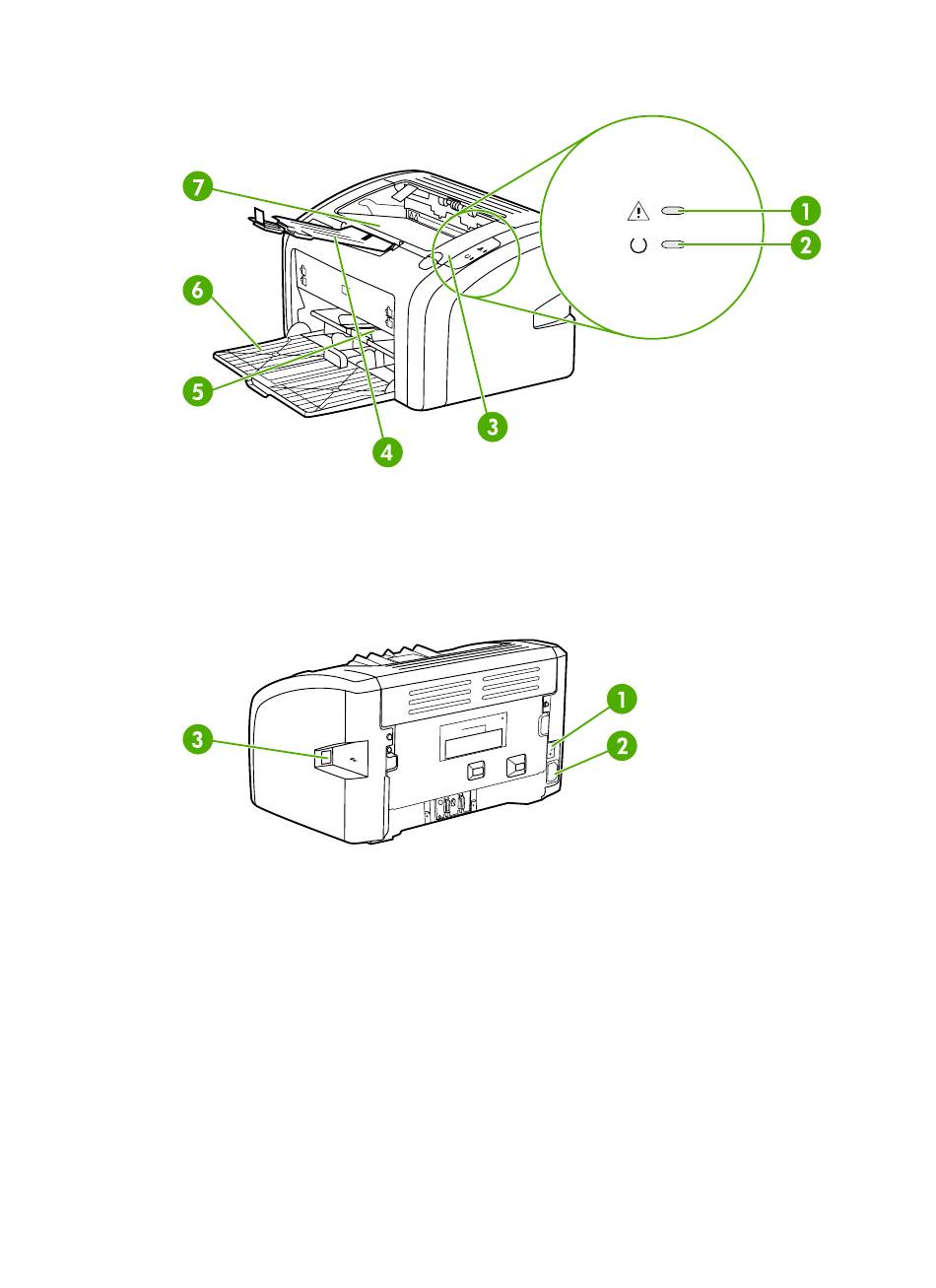 7
1
2
6
5
4
3

1
3
2