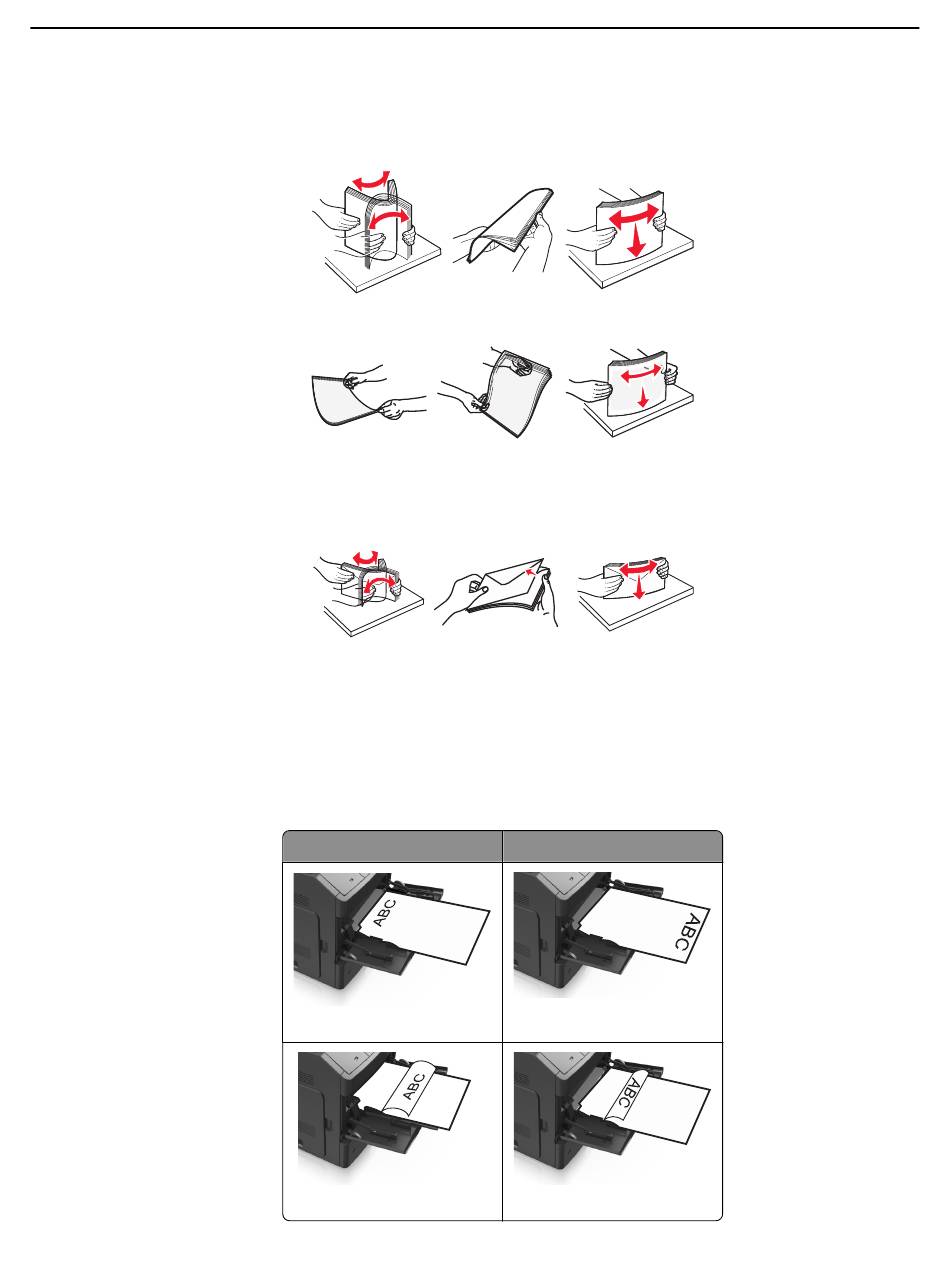 ABC

ABC

ABC

ABC