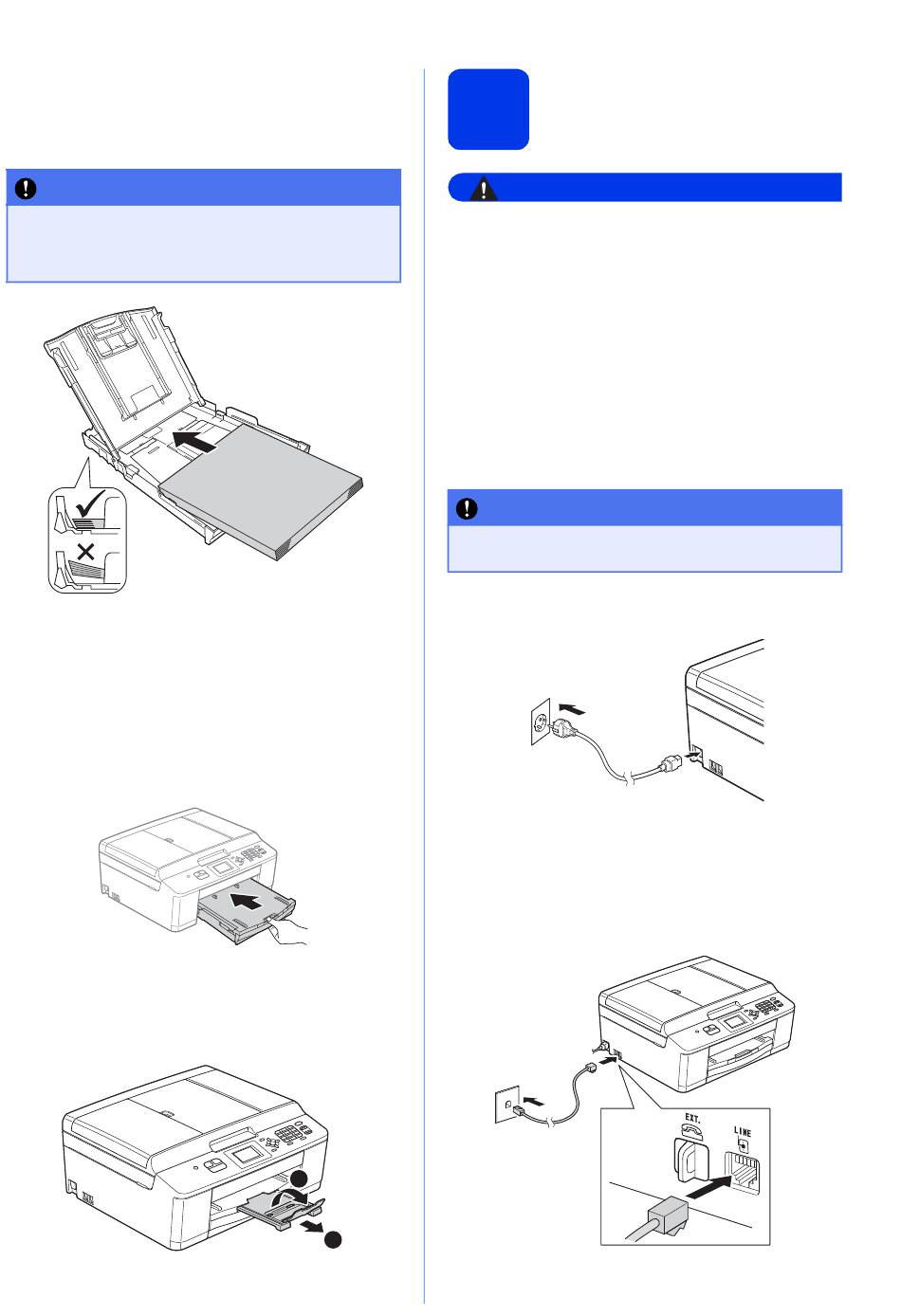 EXT.

LINE