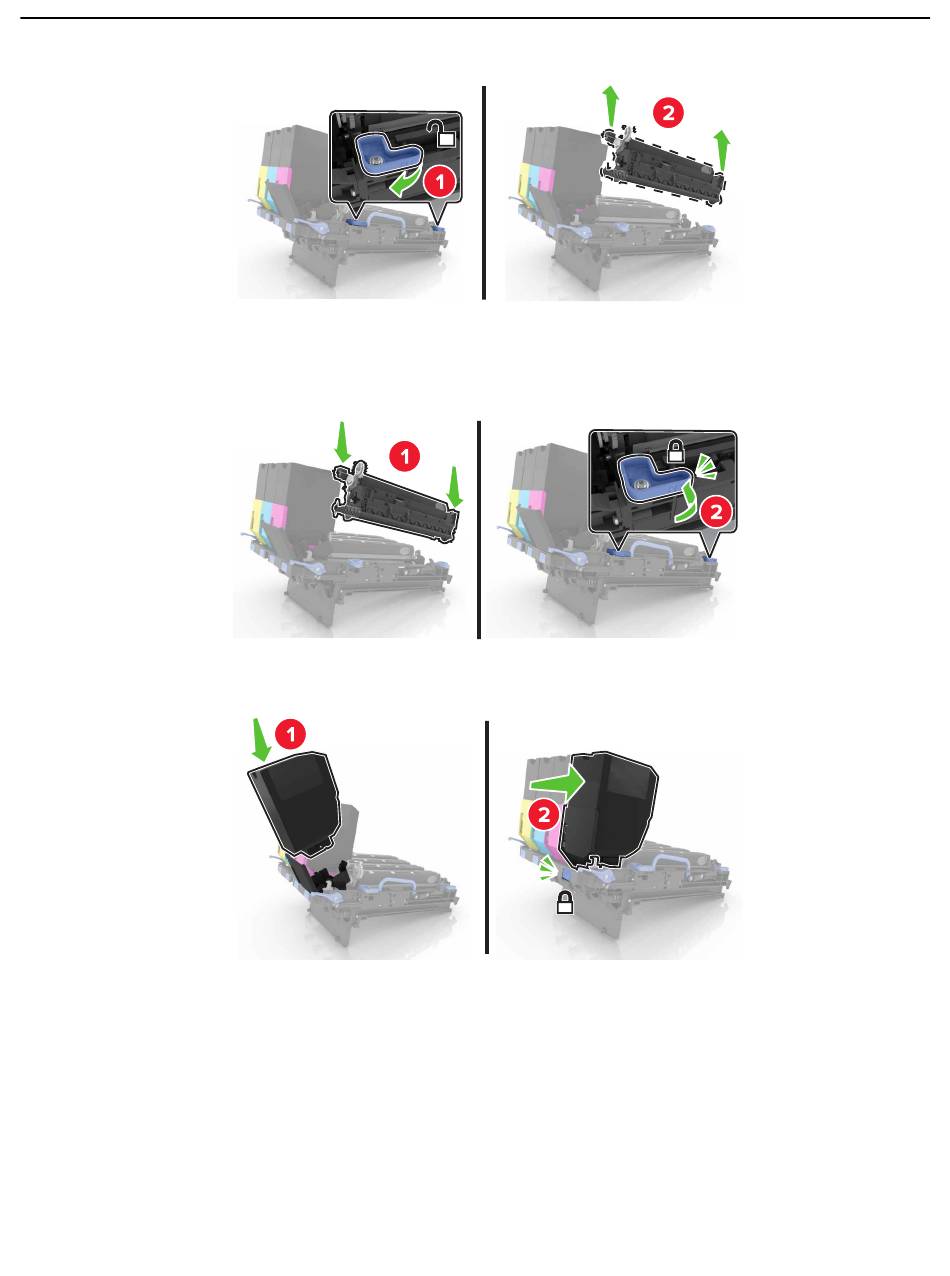 1

2

1

2

1

2