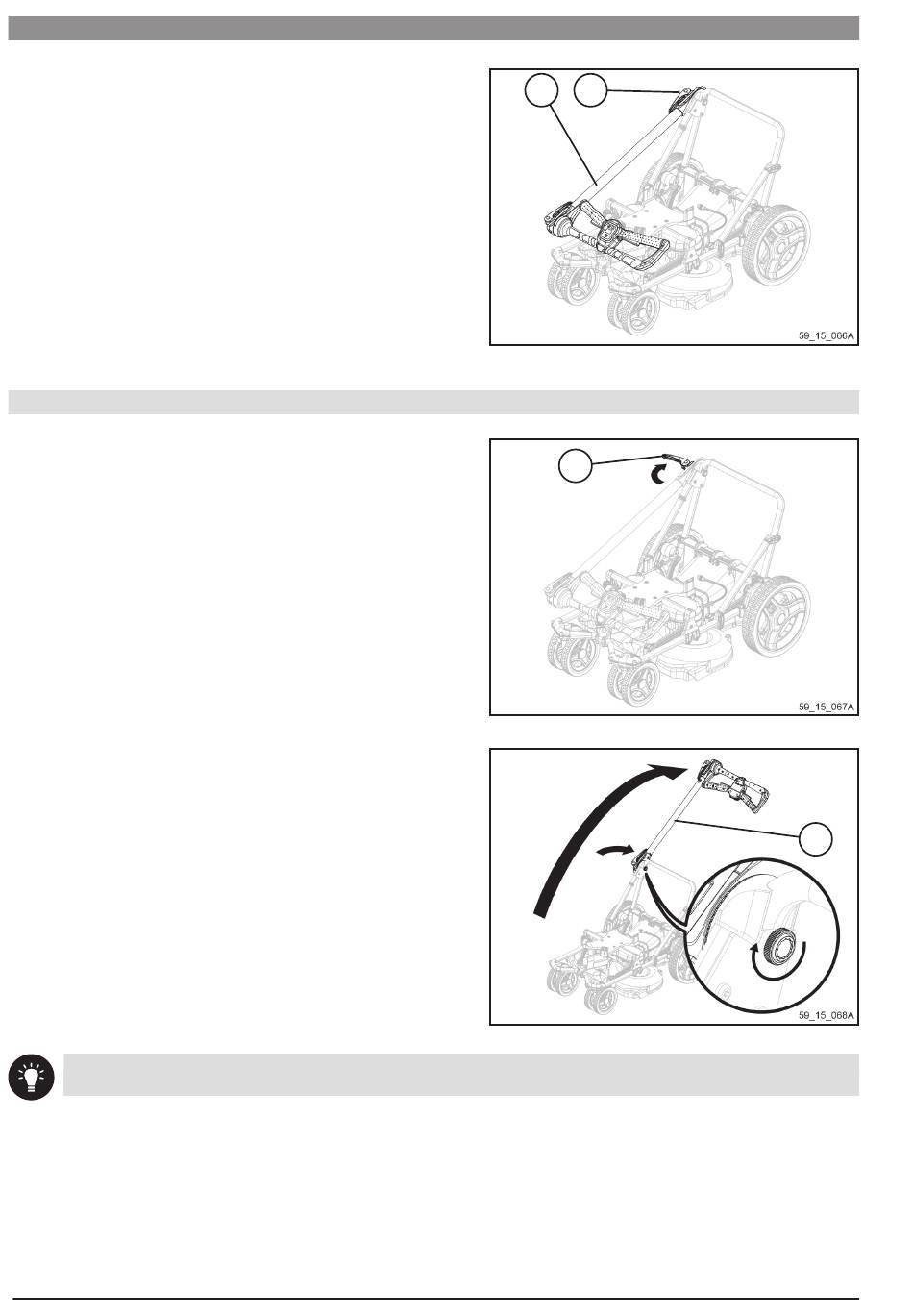 59_15_066A

59_15_067A

59_15_068A