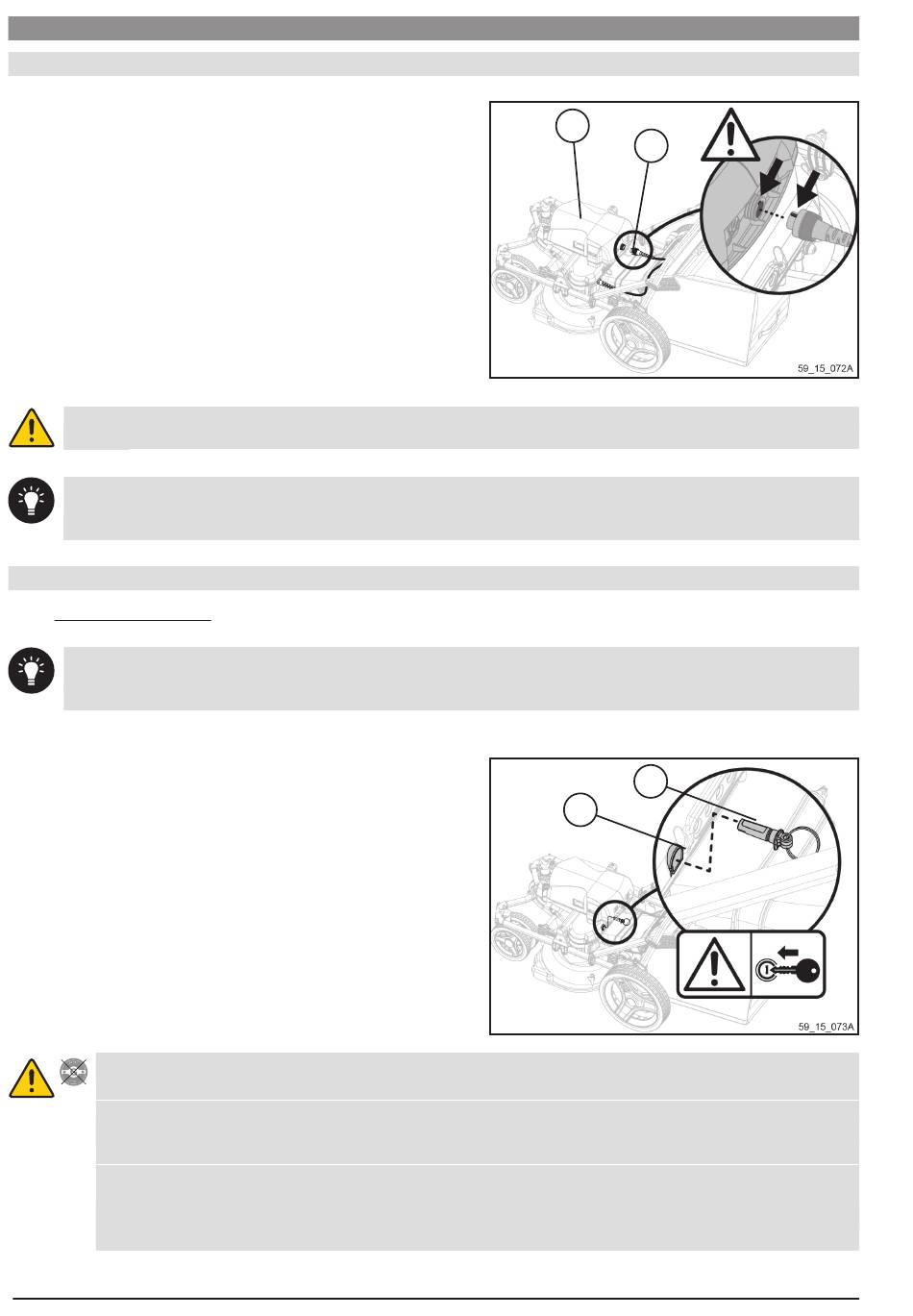 59_15_072A

59_15_073A