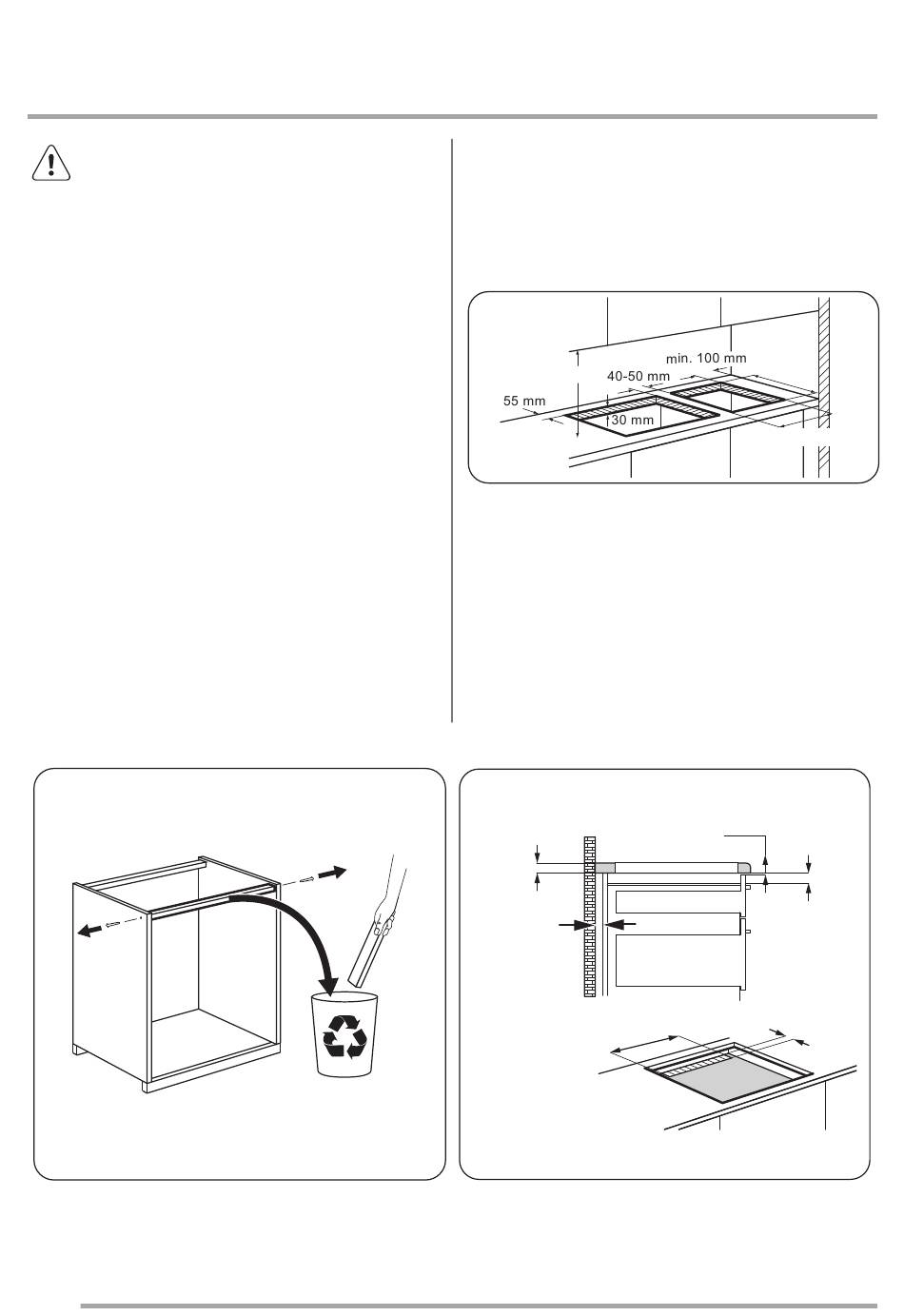 min. 100 mm
40-50 mm
55 mm
30 mm