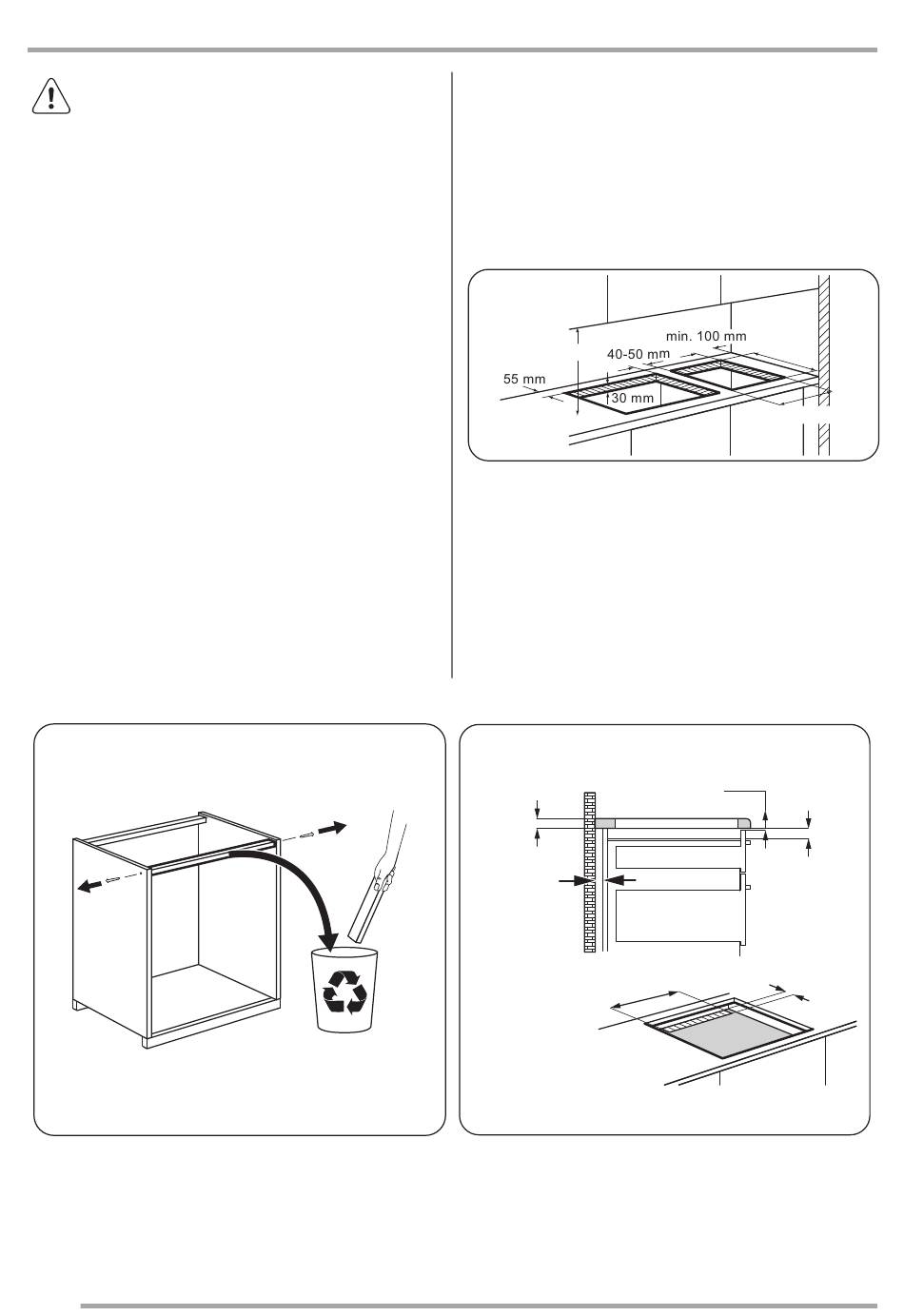 min. 100 mm

40-50 mm

55 mm

30 mm