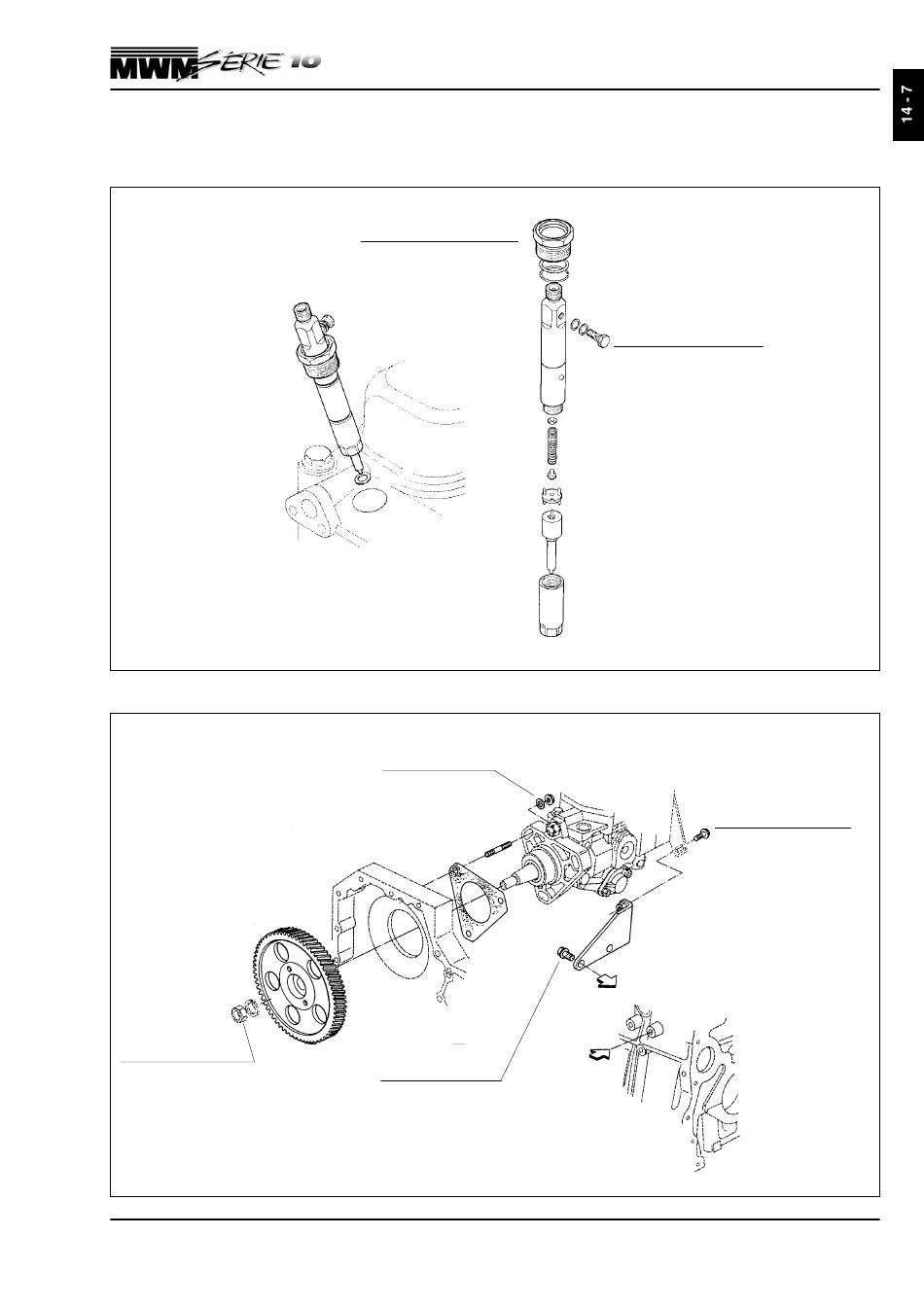 MWM SÉRIE 10

14 - 7