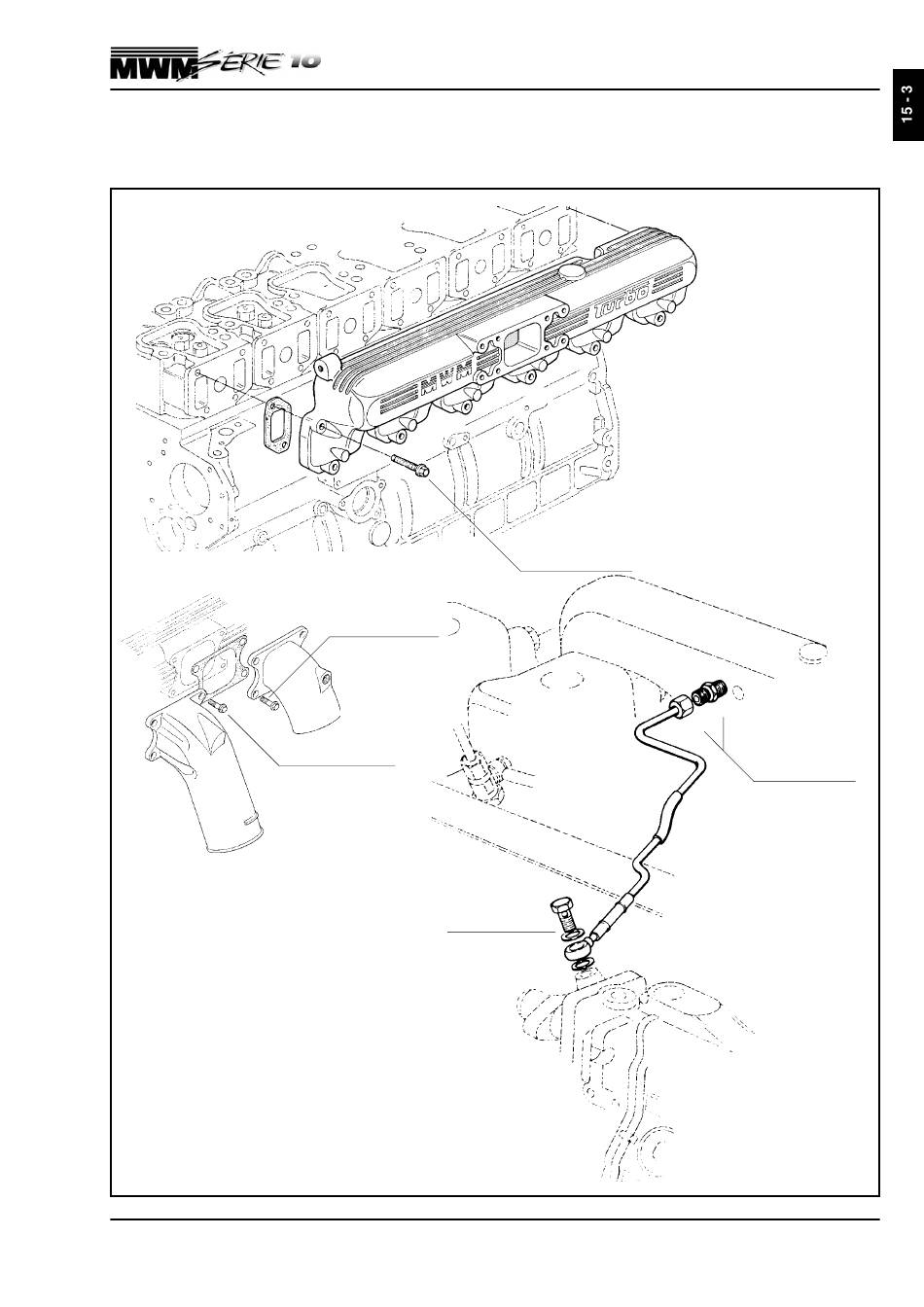 MWM SÉRIE 10

15 - 3

MWM

Turbo