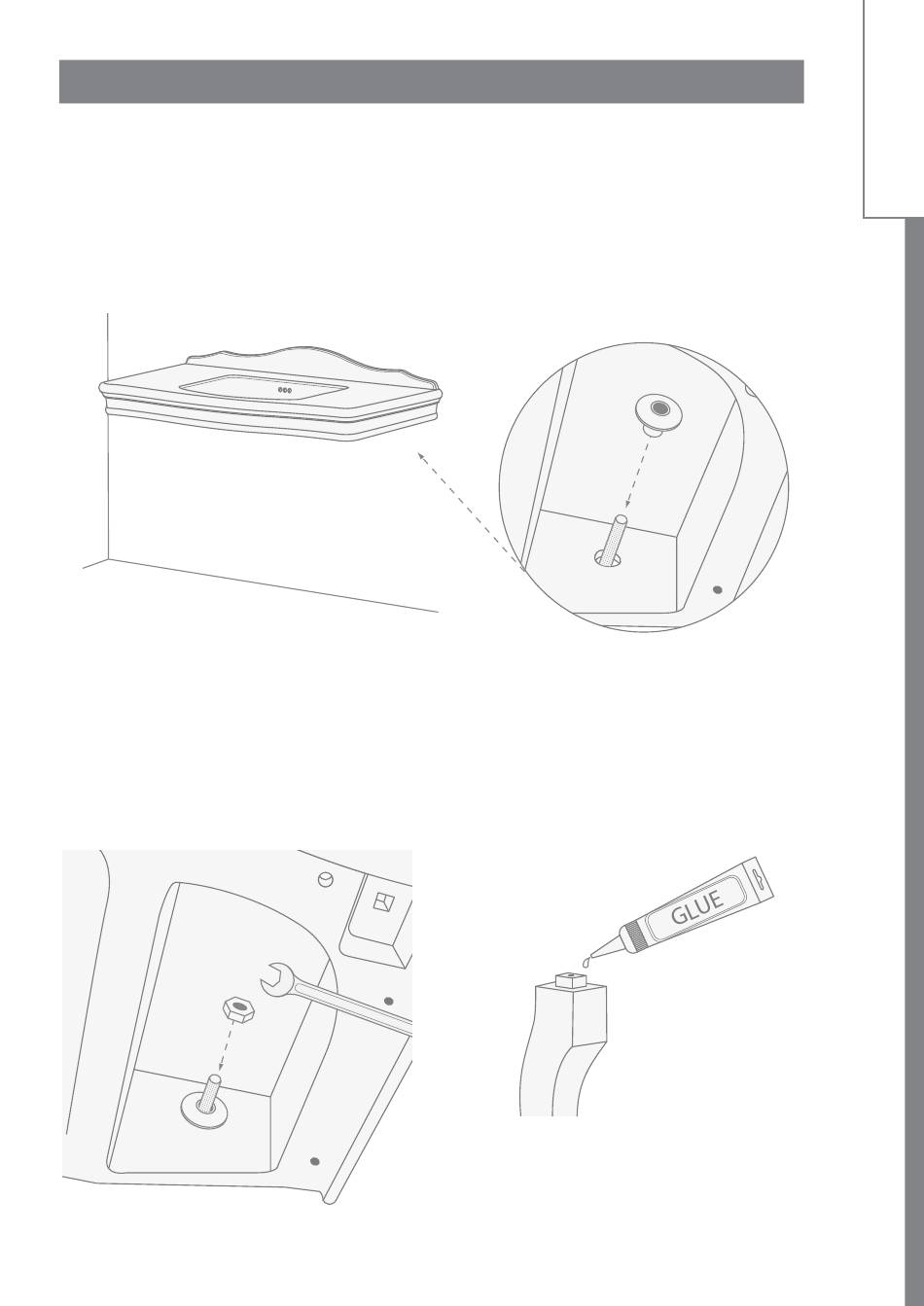 GLUE