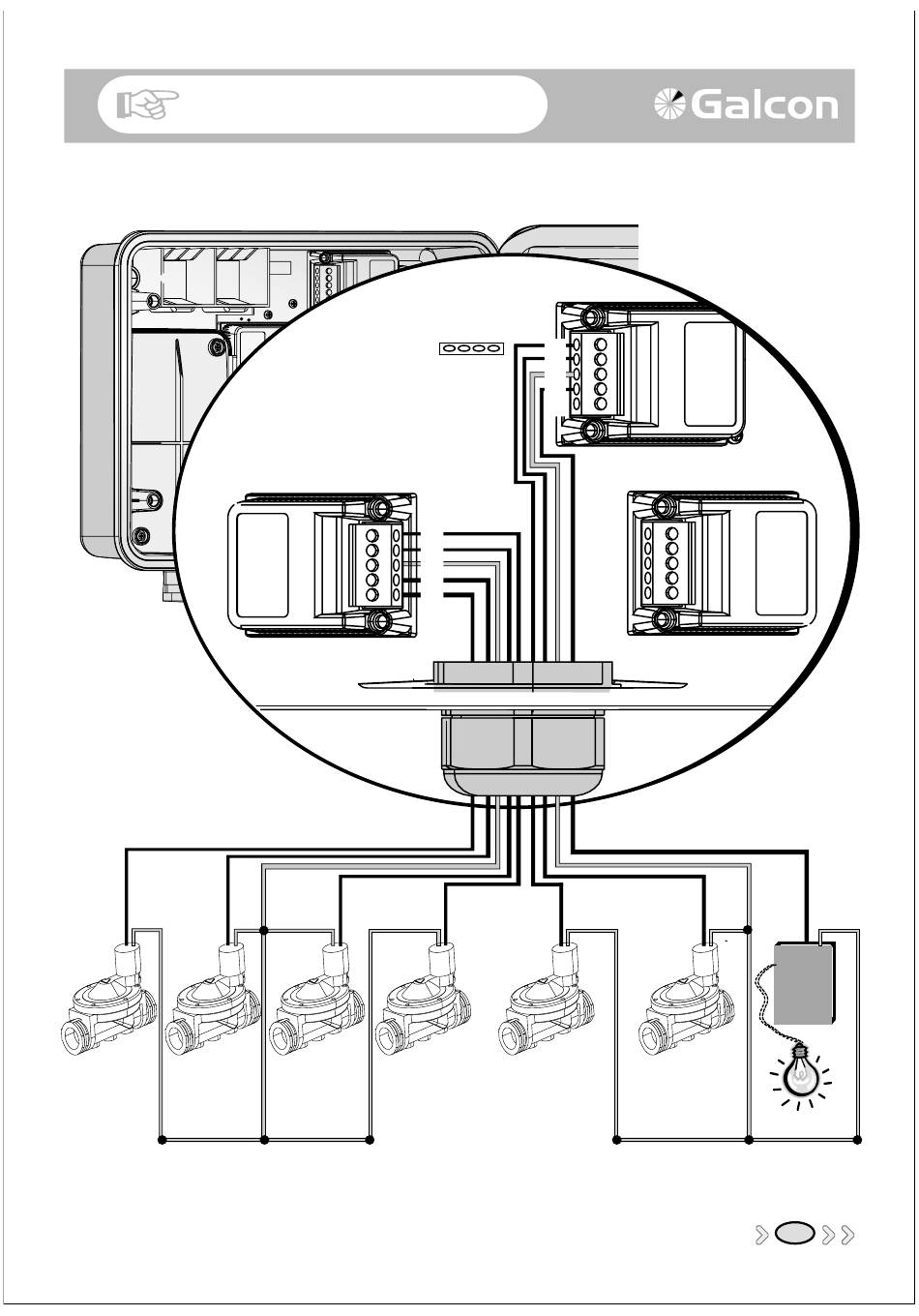 Galcon