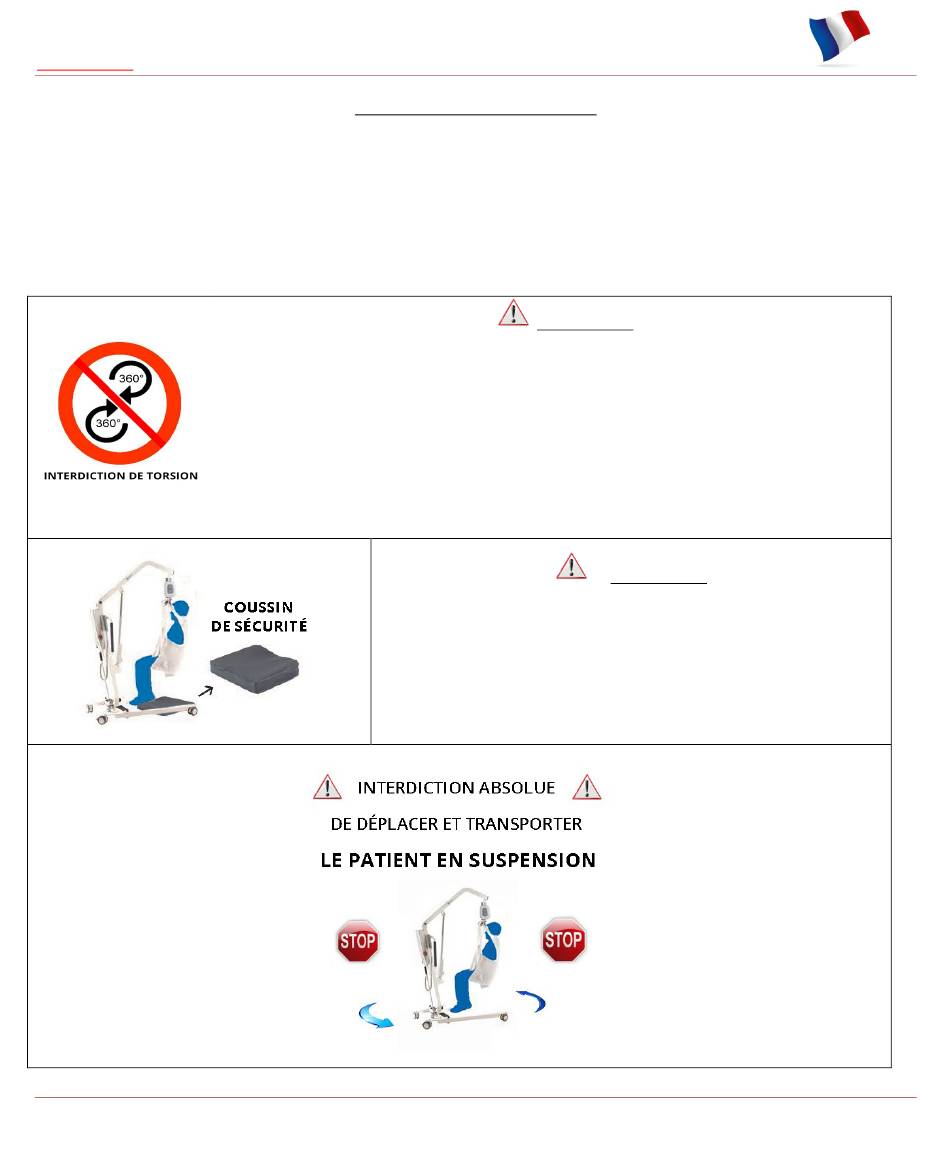 360°

360°

INTERDICTION DE TORSION

COUSSIN DE SÉCURITÉ

INTERDICTION ABSOLUE

DE DÉPLACER ET TRANSPORTER

LE PATIENT EN SUSPENSION

STOP

STOP