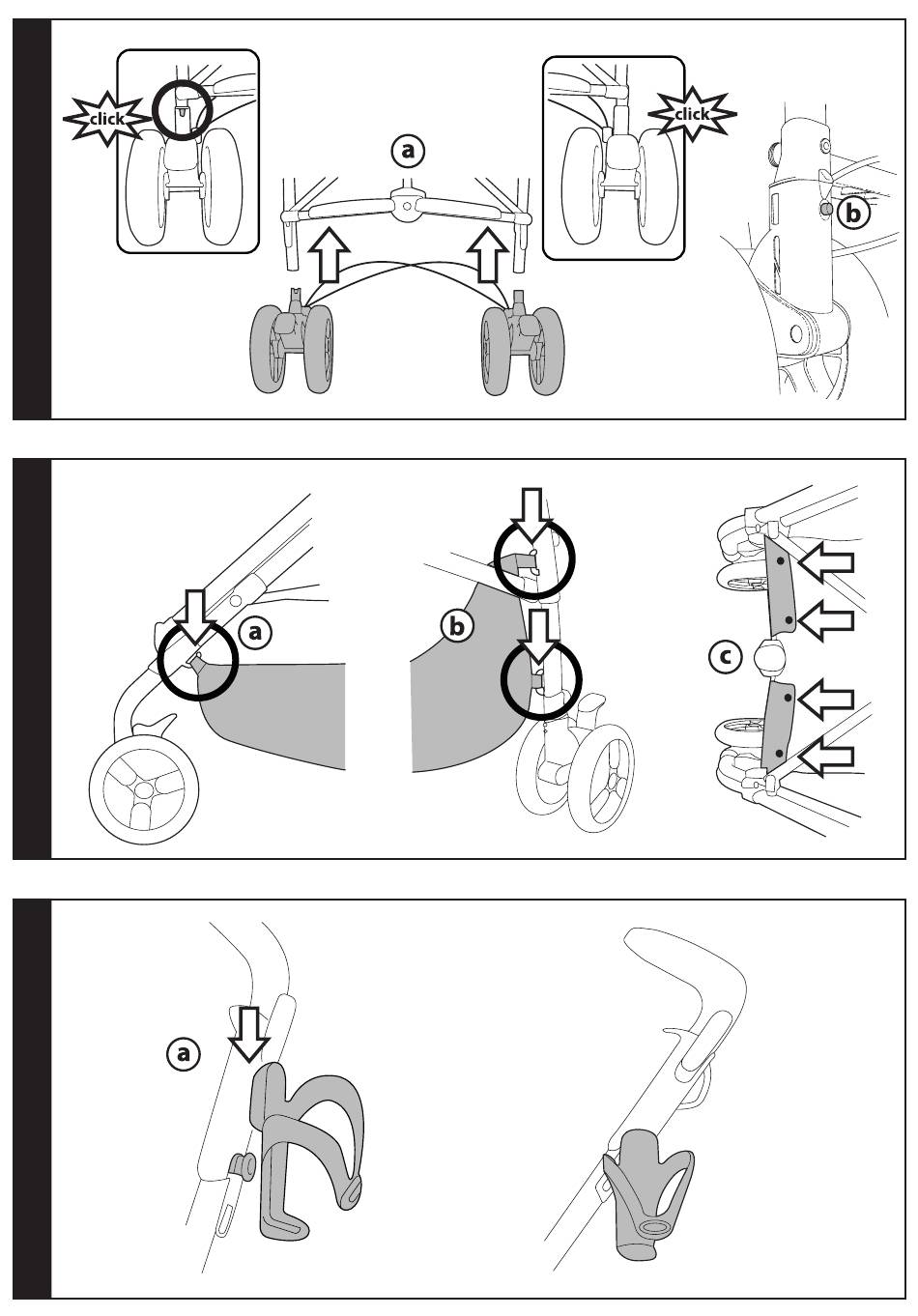 click
a
click
b

a
b
c

a