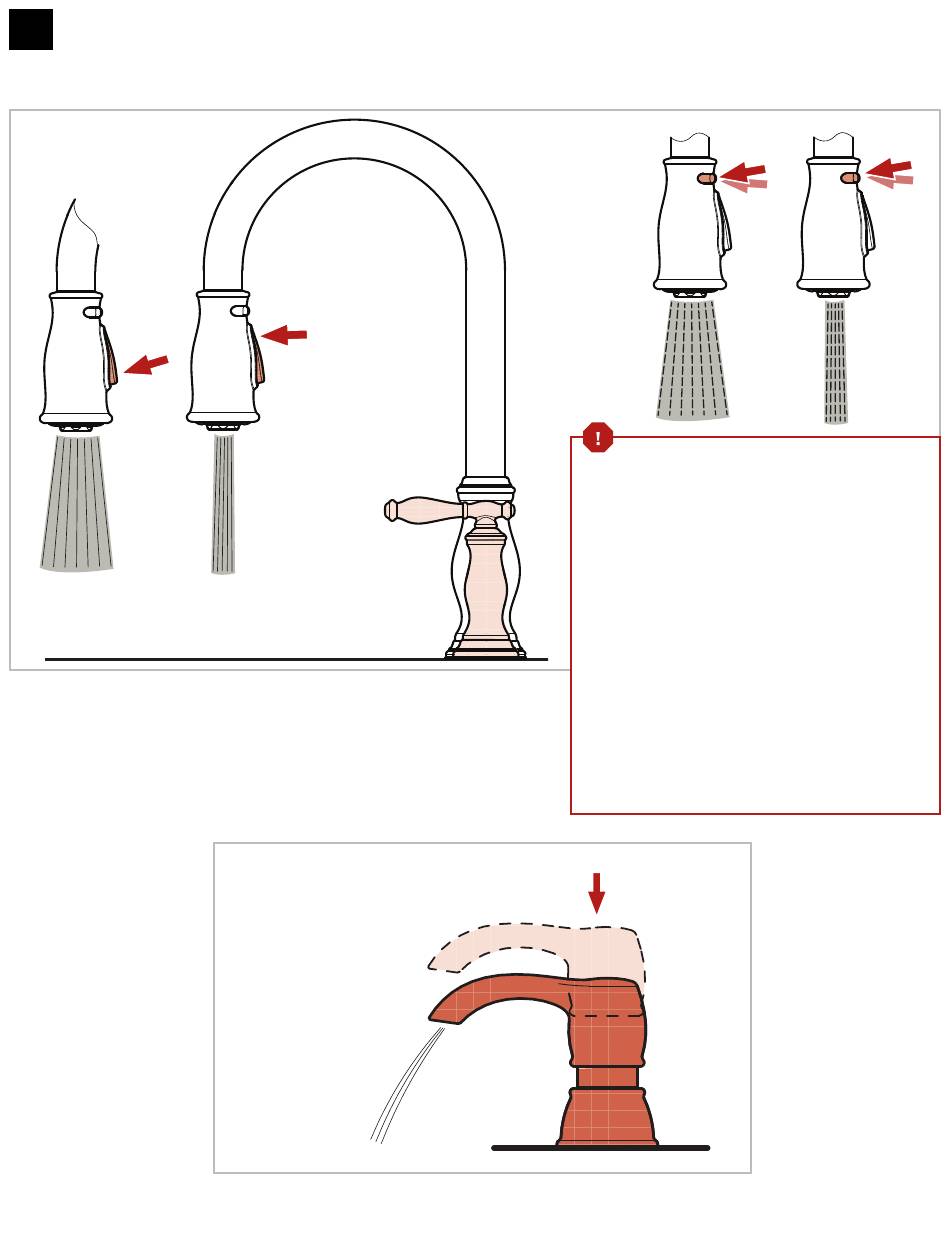 !