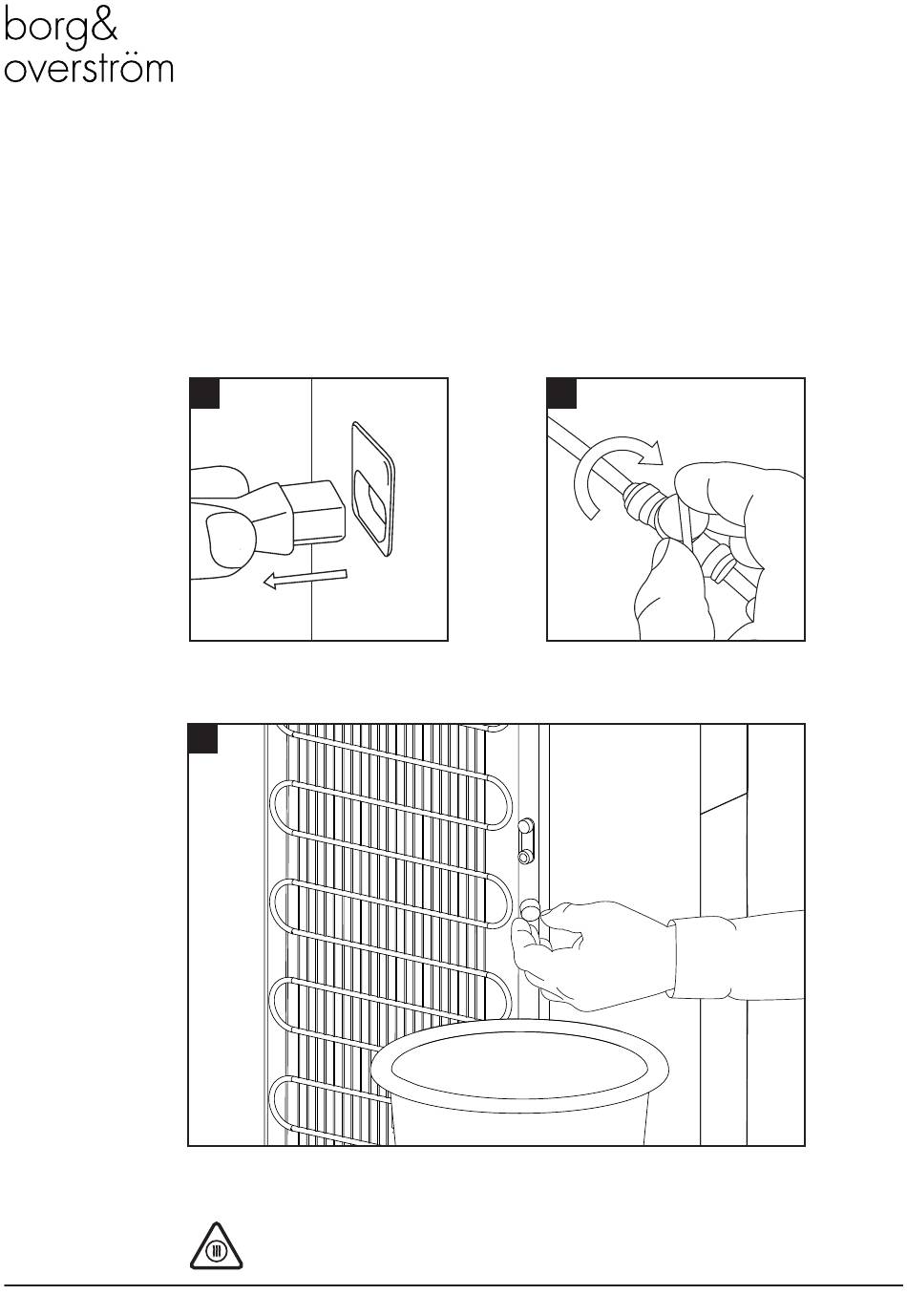 borg&
overström