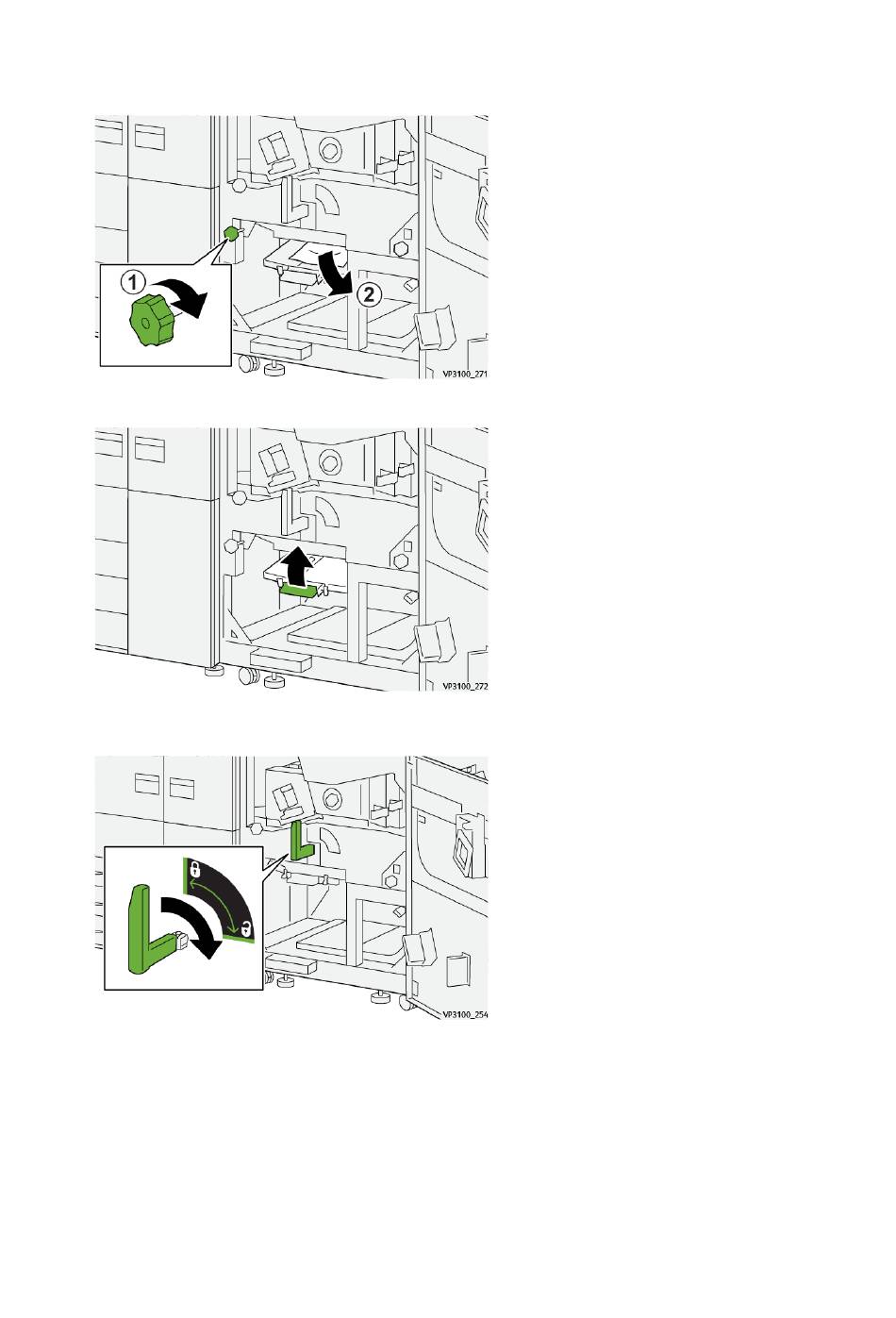 1
2
VP3100_271

VP3100_272

VP3100_254