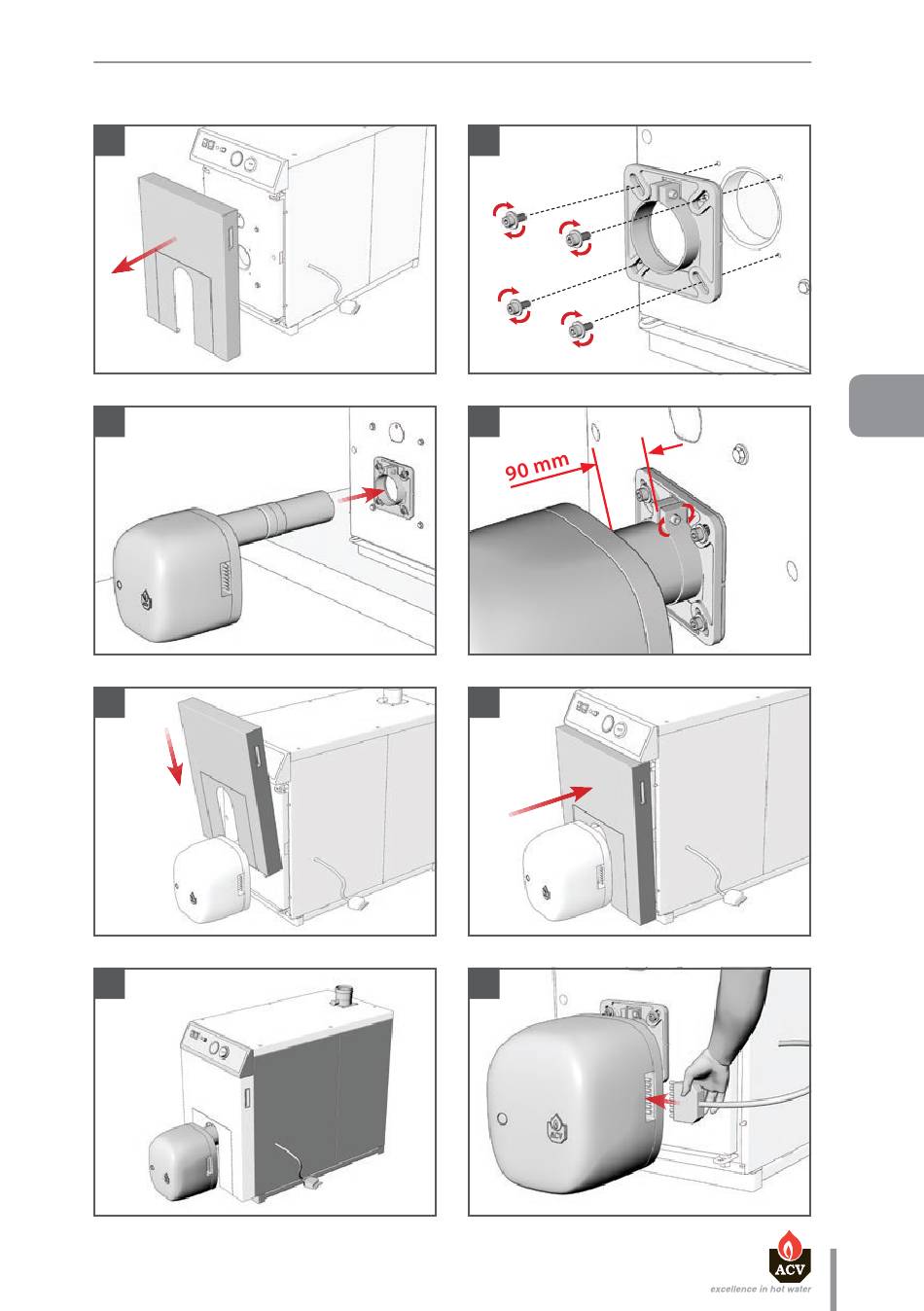 90 mm

ACV

ACV
excellence in hot water