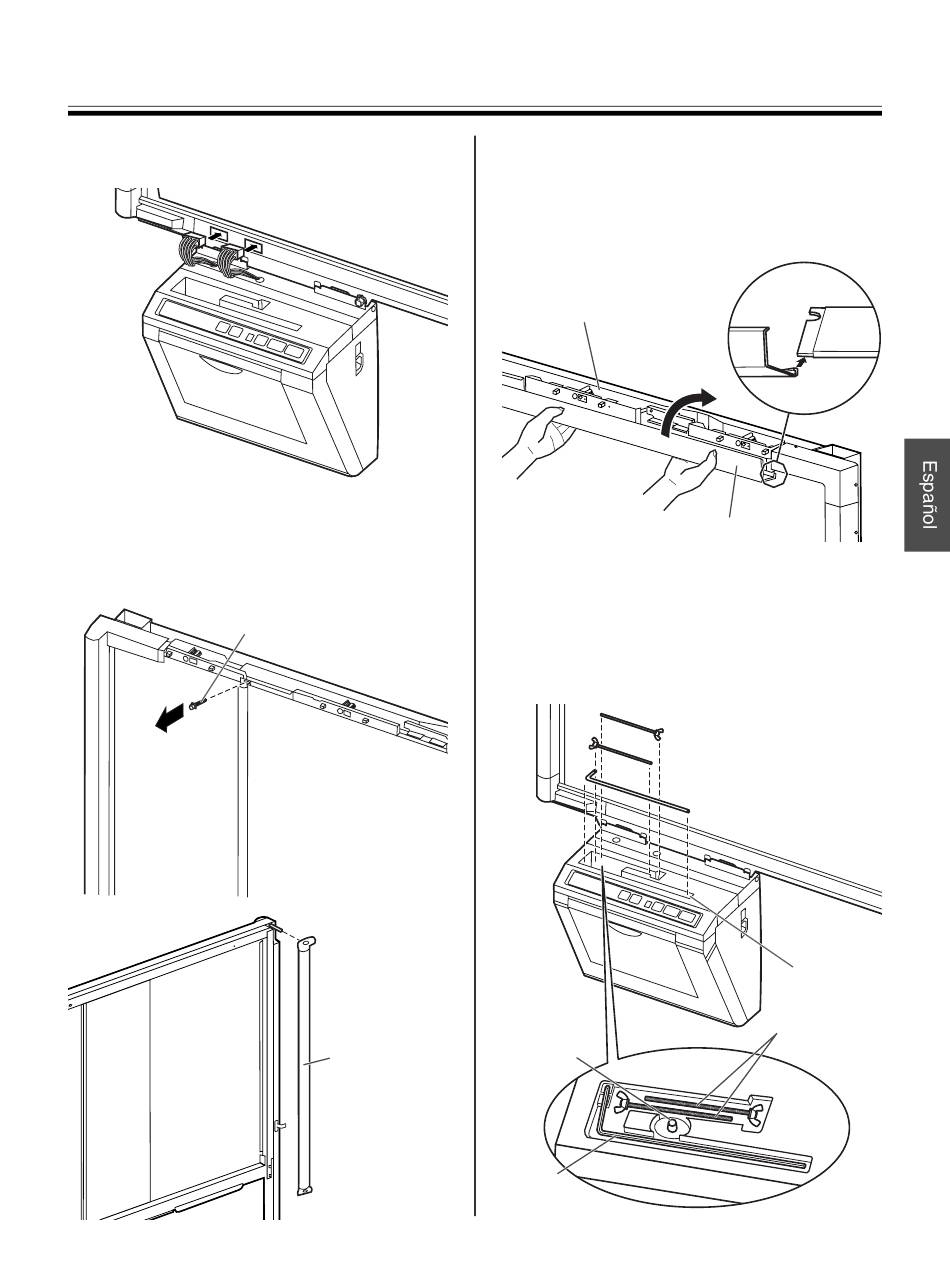 Español