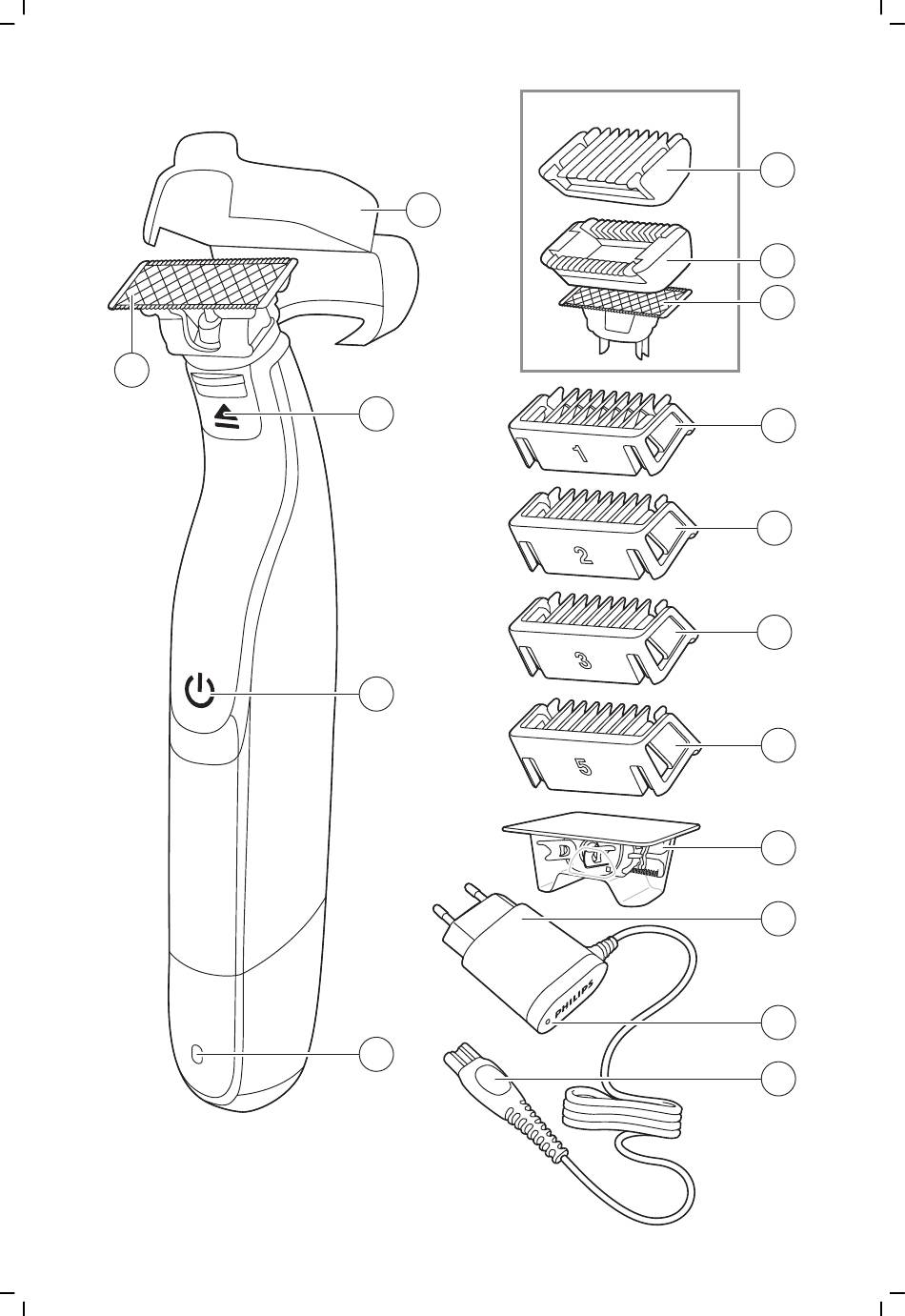 1

2

3

5

PHILIPS