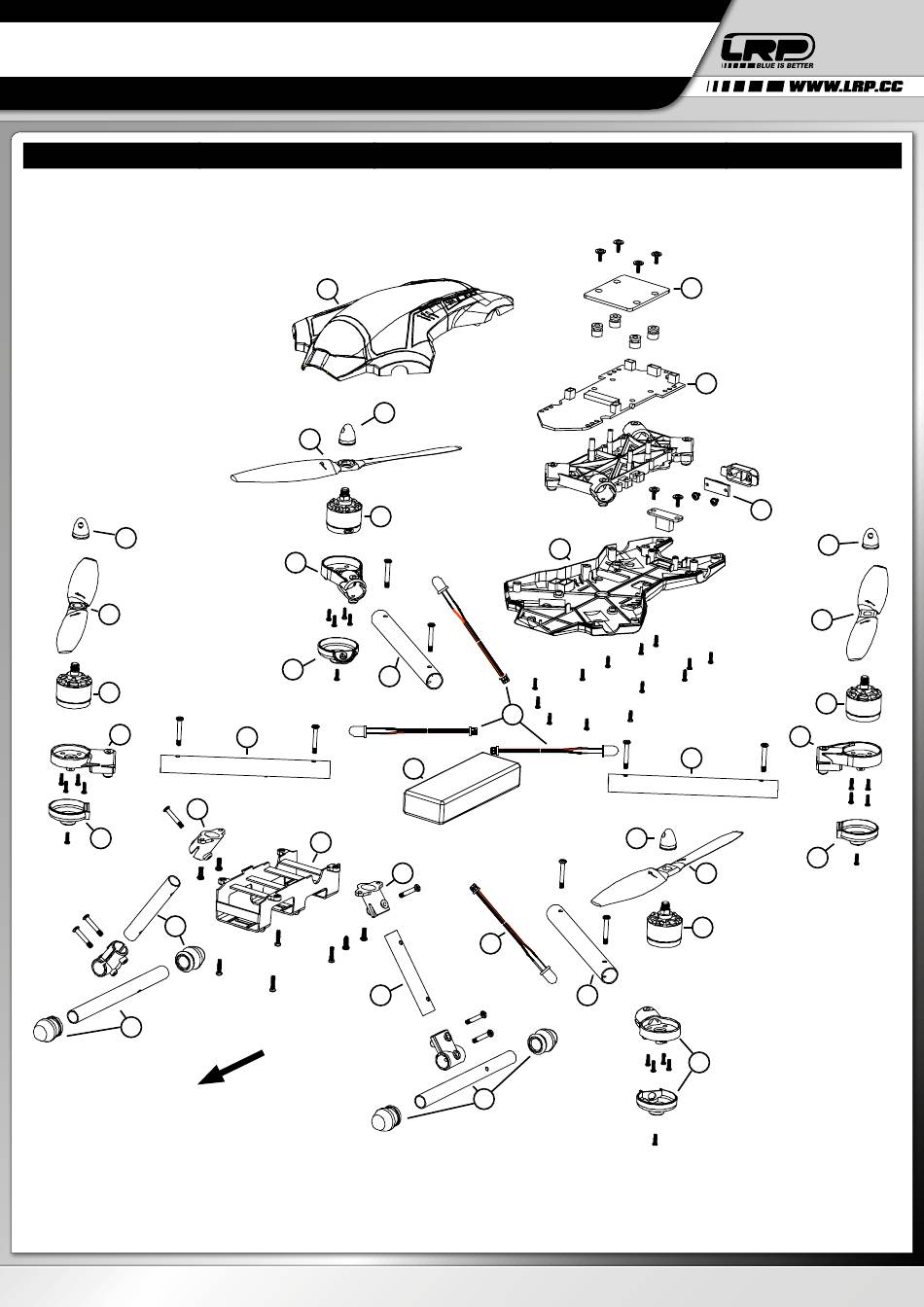 LRP
BLUE IS BETTER
WWW.LRP.CC