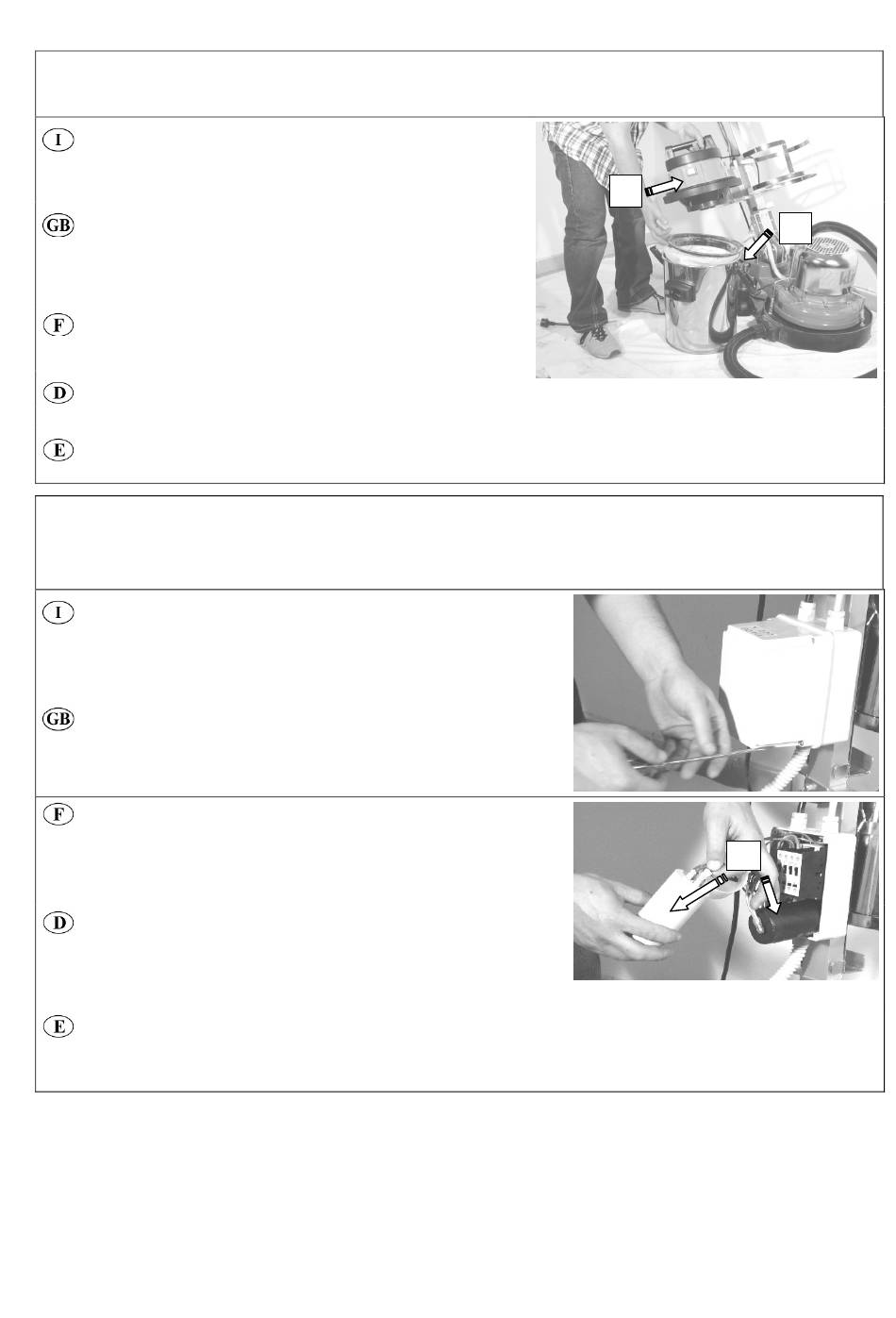 I

GB

F

D

E

I

GB

F

D

E